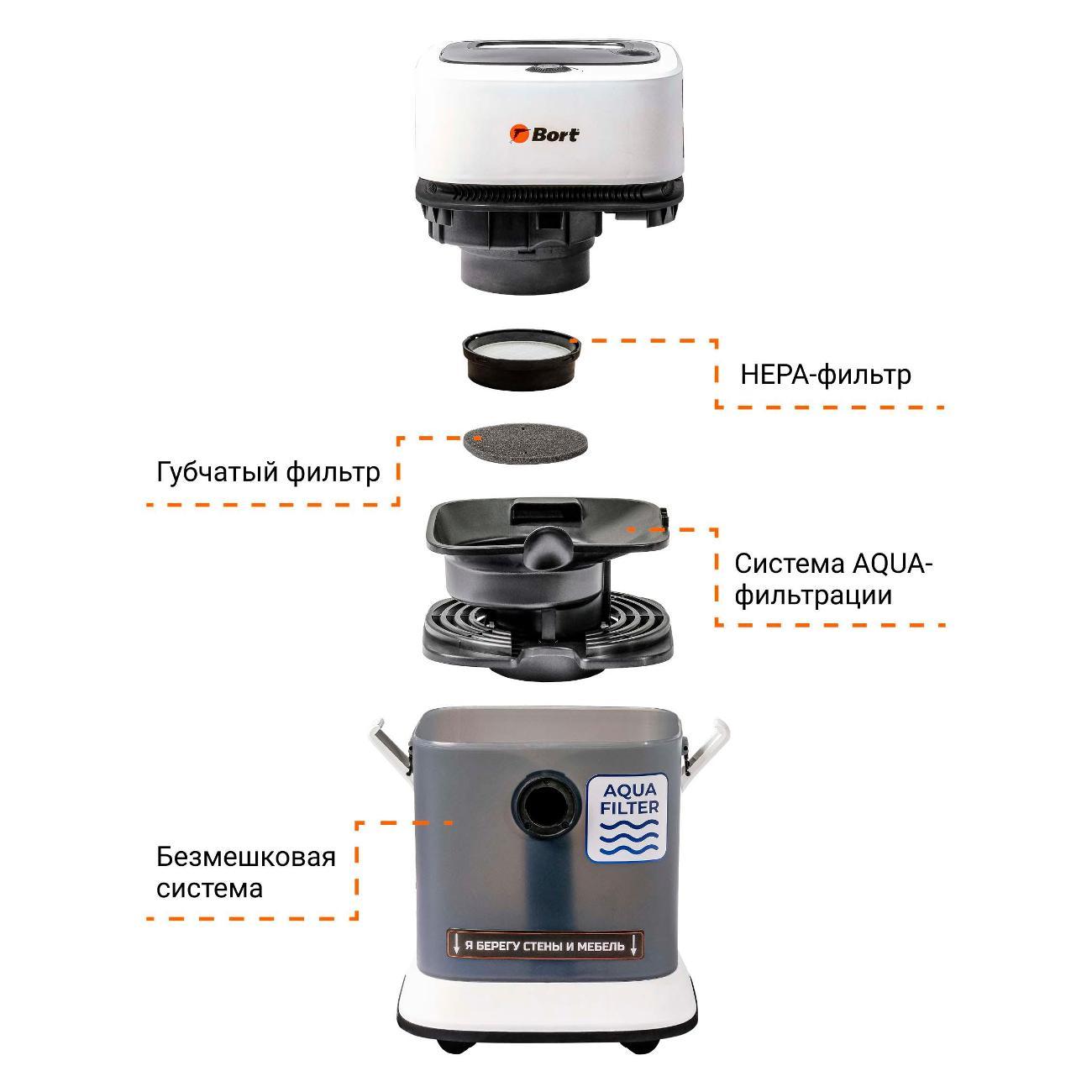 Bort

HEPA-фильтр

Губчатый фильтр

Система AQUA-фильтрации

AQUA FILTER

Безмешковая система

Я БЕРЕГУ СТЕНЫ И МЕБЕЛЬ