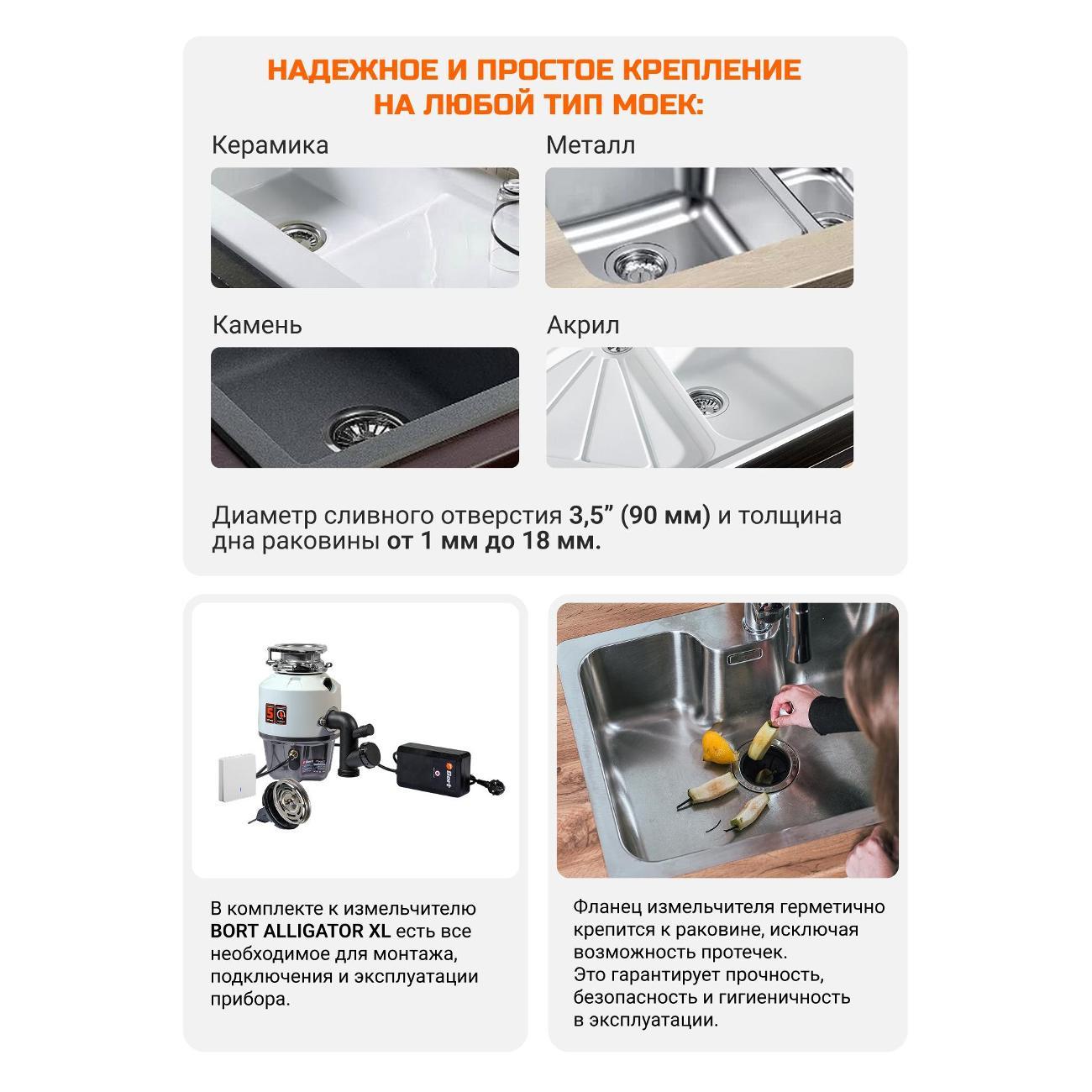 НАДЕЖНОЕ И ПРОСТОЕ КРЕПЛЕНИЕ НА ЛЮБОЙ ТИП МОЕК:

Керамика

Металл

Камень

Акрил

Диаметр сливного отверстия 3,5” (90 мм) и толщина дна раковины от 1 мм до 18 мм.

Bort

В комплекте к измельчителю BORT ALLIGATOR XL есть все необходимое для монтажа, подключения и эксплуатации прибора.

Фланец измельчителя герметично крепится к раковине, исключая возможность протечек.
Это гарантирует прочность, безопасность и гигиеничность в эксплуатации.