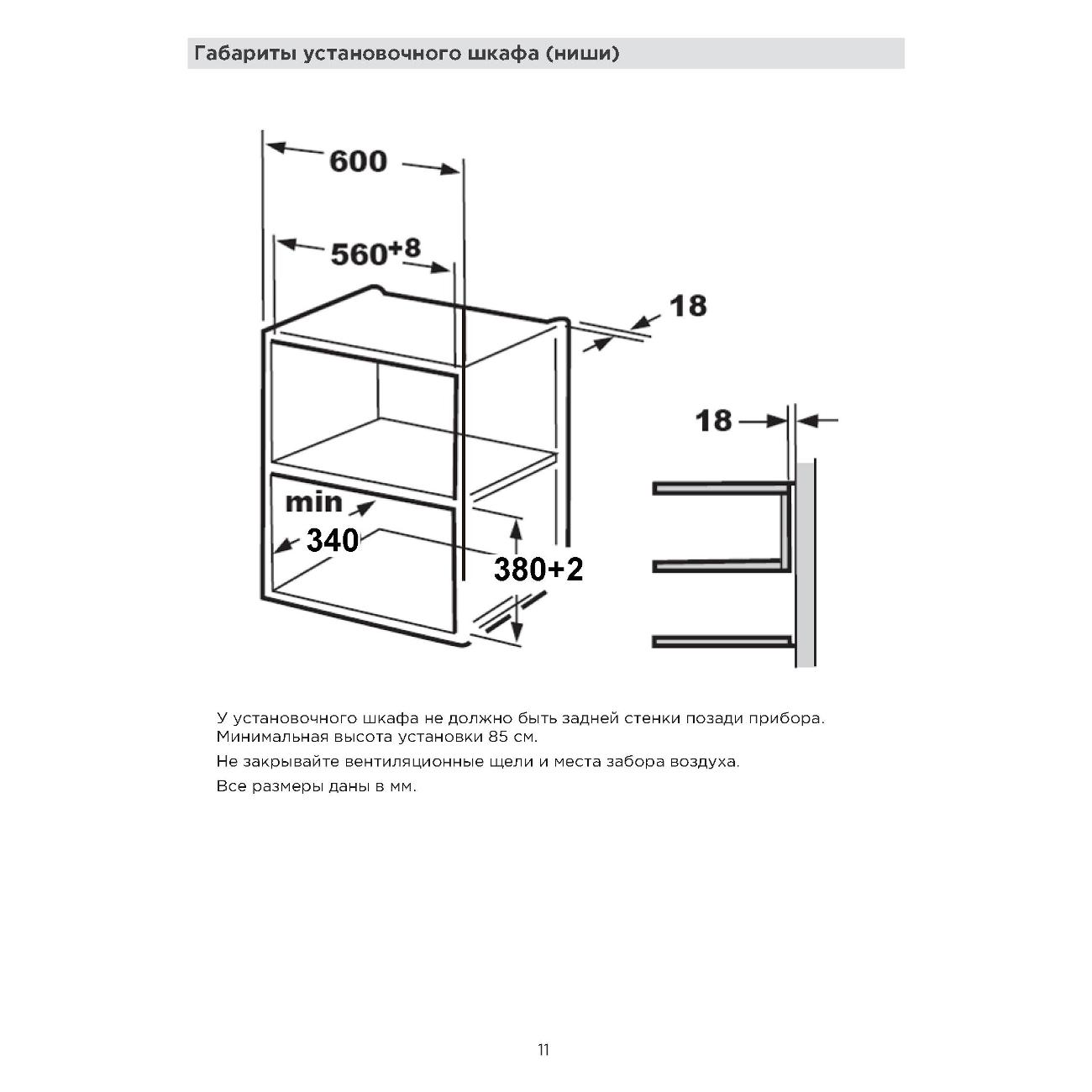 Габариты установочного шкафа (ниши)

600

$560^{+8}$

18

18

min

340

380+2

У установочного шкафа не должно быть задней стенки позади прибора. Минимальная высота установки 85 см.

Не закрывайте вентиляционные щели и места забора воздуха.

Все размеры даны в мм.

11