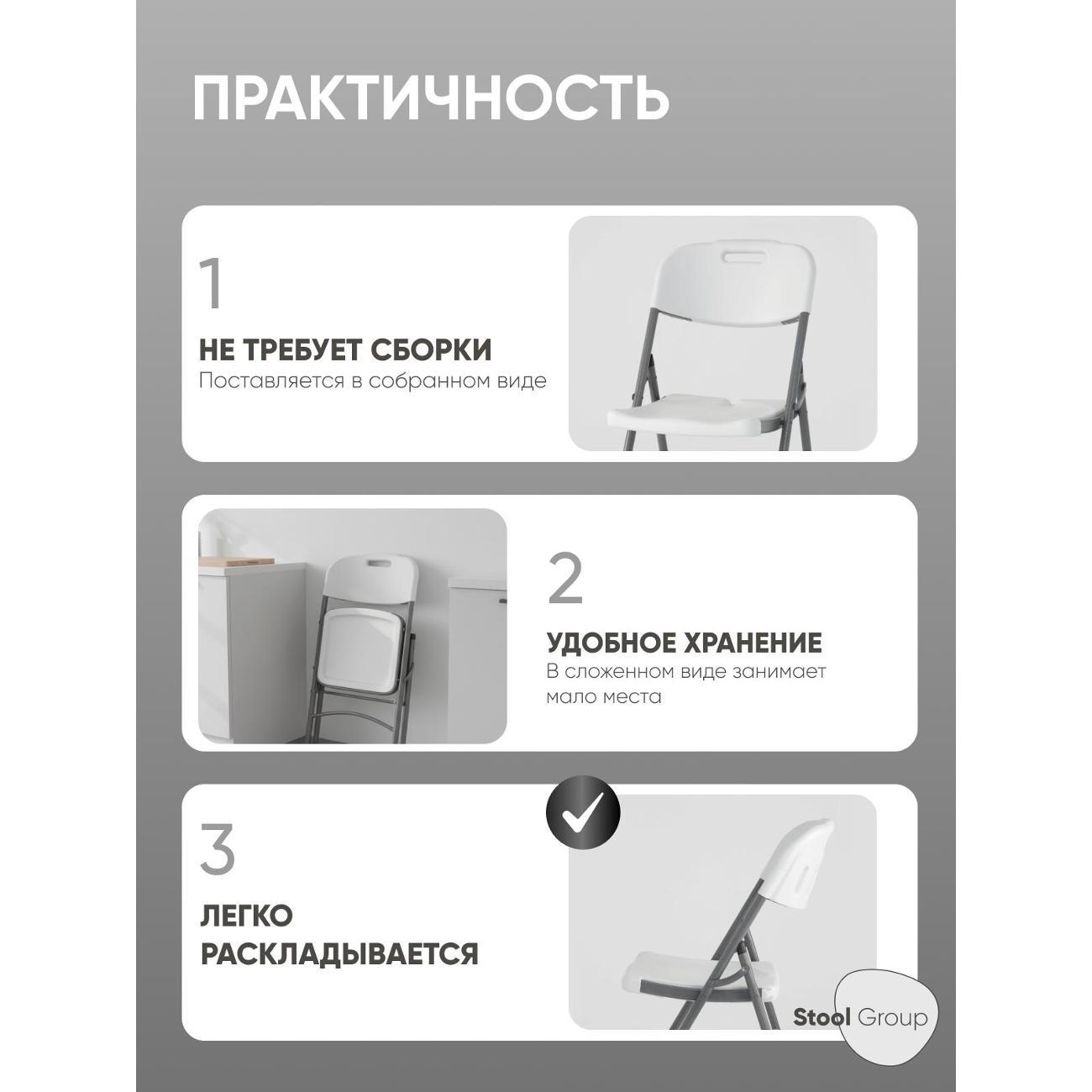 ПРАКТИЧНОСТЬ

1

НЕ ТРЕБУЕТ СБОРКИ
Поставляется в собранном виде

2

УДОБНОЕ ХРАНЕНИЕ
В сложенном виде занимает мало места

3

ЛЕГКО РАСКЛАДЫВАЕТСЯ

Stool Group