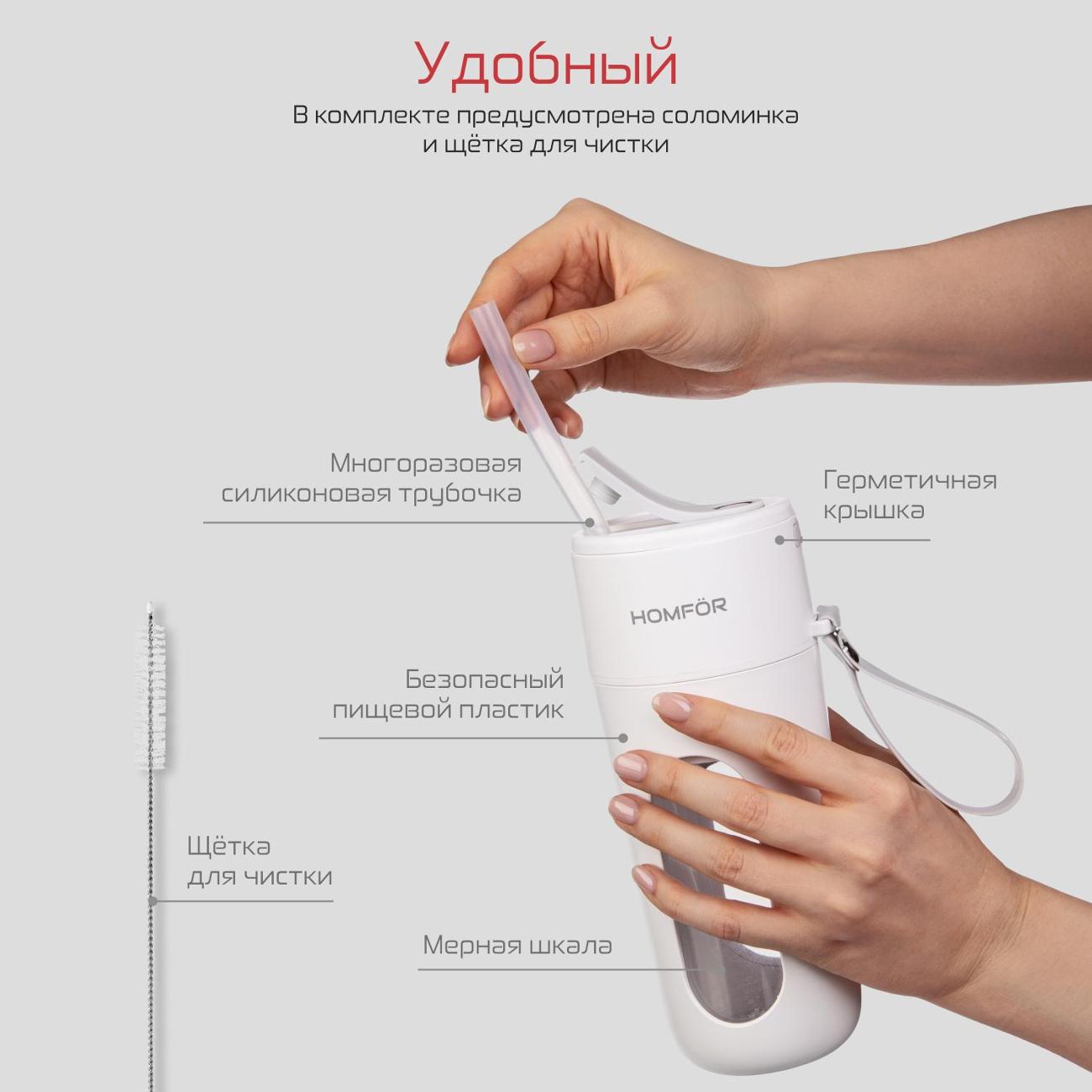 Удобный

В комплекте предусмотрена соломинка и щётка для чистки

Многоразовая силиконовая трубочка

Герметичная крышка

HOMFÖR

Безопасный пищевой пластик

Щётка для чистки

Мерная шкала