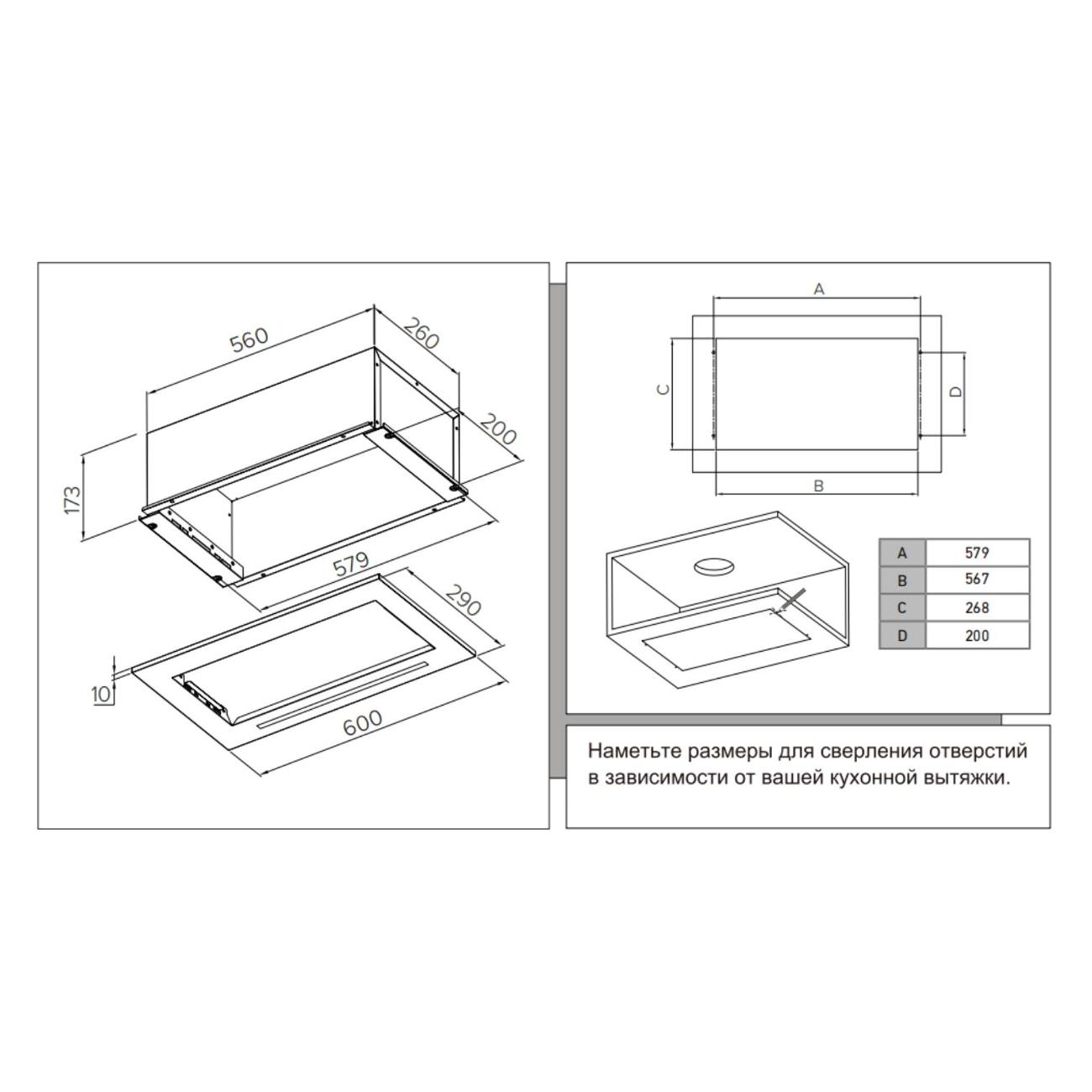 560
260
200
173
579
290
10
600

A
C
D
B

| A | 579 |
|---|---|
| B | 567 |
| C | 268 |
| D | 200 |

Наметьте размеры для сверления отверстий в зависимости от вашей кухонной вытяжки.