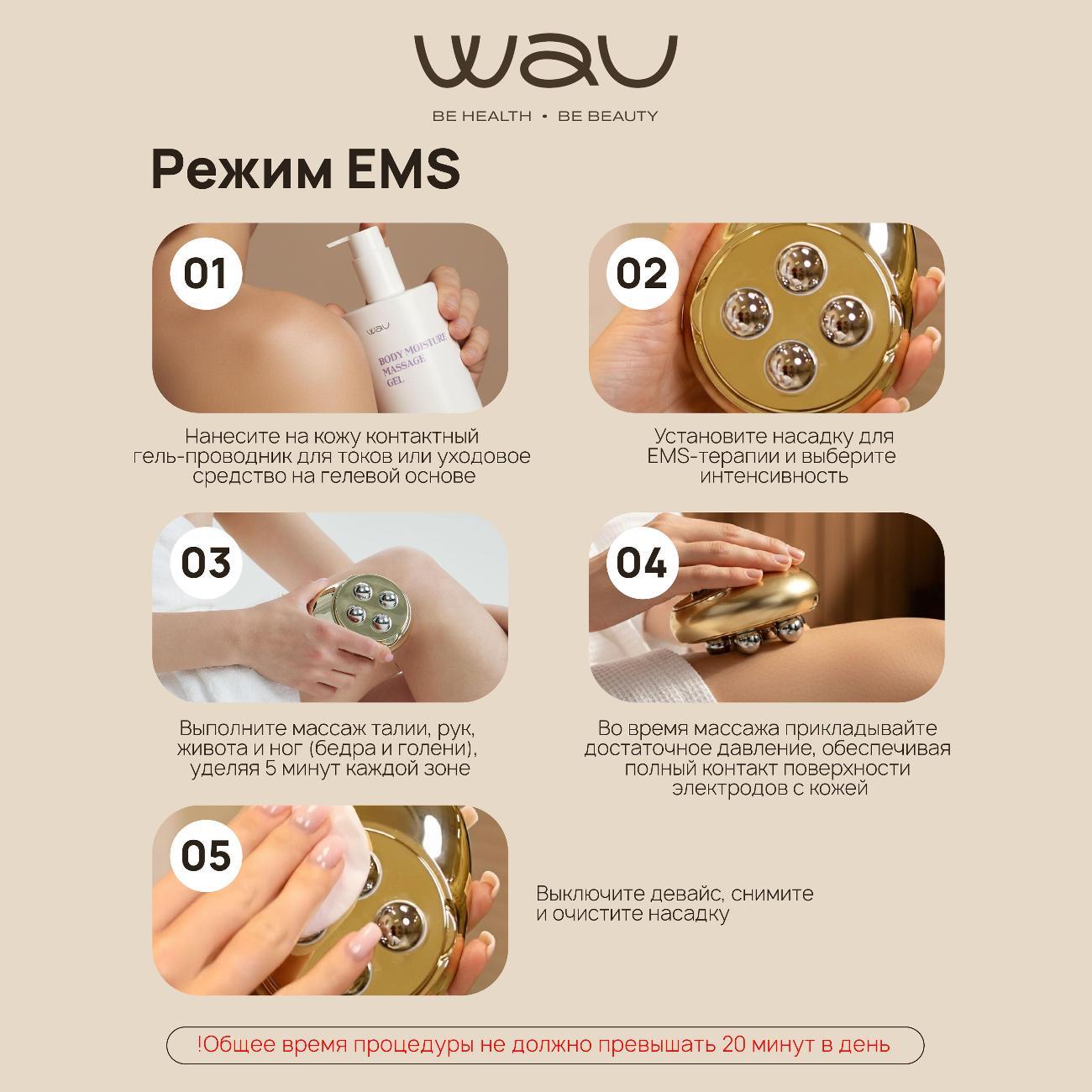 WAU

BE HEALTH • BE BEAUTY

Режим EMS

01

WAU

BODY MOISTURE MASSAGE GEL

Нанесите на кожу контактный гель-проводник для токов или уходовое средство на гелевой основе

02

Установите насадку для EMS-терапии и выберите интенсивность

03

Выполните массаж талии, рук, живота и ног (бедра и голени), уделяя 5 минут каждой зоне

04

Во время массажа прикладывайте достаточное давление, обеспечивая полный контакт поверхности электродов с кожей

05

Выключите девайс, снимите и очистите насадку

!Общее время процедуры не должно превышать 20 минут в день