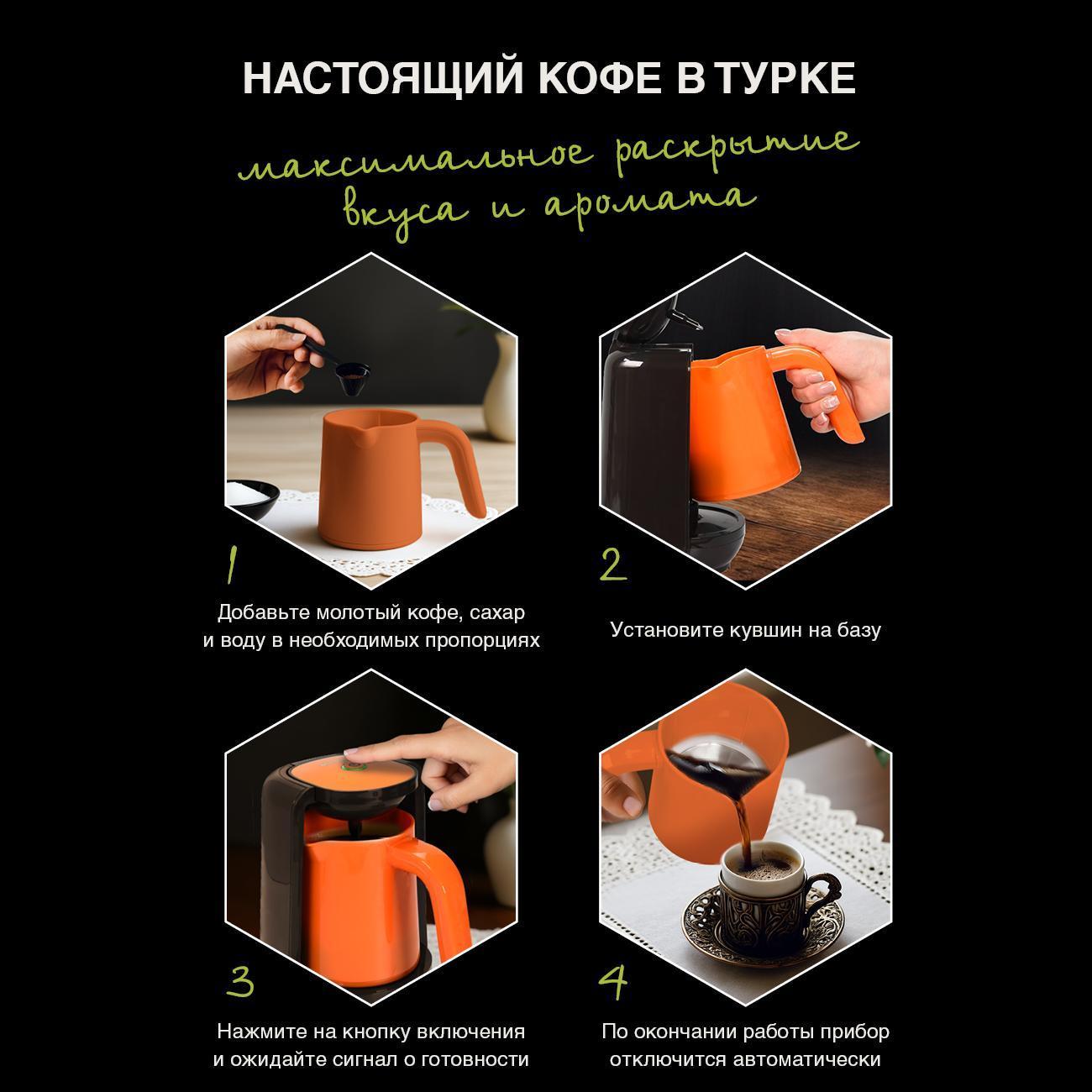 НАСТОЯЩИЙ КОФЕ В ТУРКЕ

максимальное раскрытие вкуса и аромата

1

Добавьте молотый кофе, сахар и воду в необходимых пропорциях

2

Установите кувшин на базу

3

Нажмите на кнопку включения и ожидайте сигнал о готовности

4

По окончании работы прибор отключится автоматически