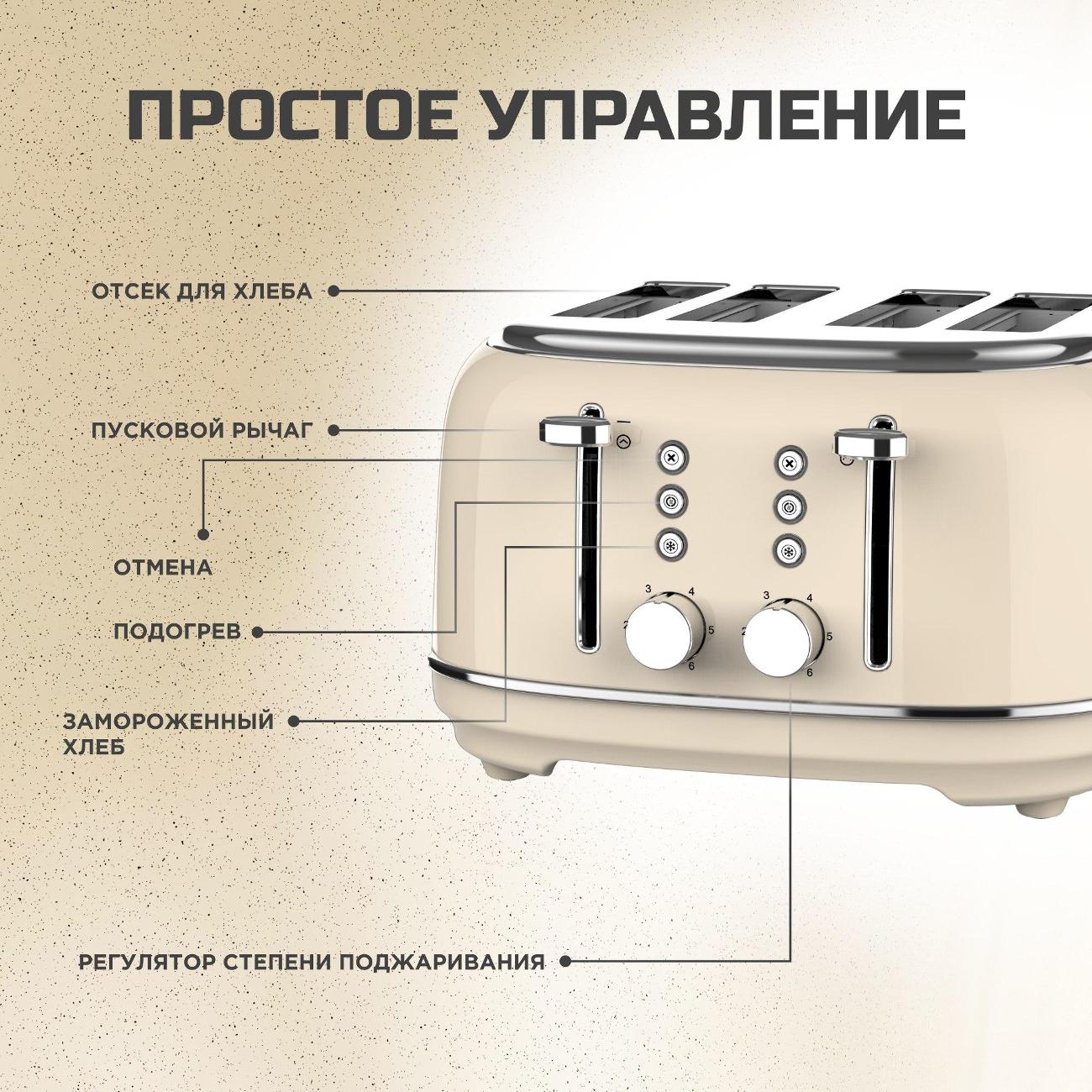 ПРОСТОЕ УПРАВЛЕНИЕ

ОТСЕК ДЛЯ ХЛЕБА

ПУСКОВОЙ РЫЧАГ

ОТМЕНА

ПОДОГРЕВ

ЗАМОРОЖЕННЫЙ ХЛЕБ

РЕГУЛЯТОР СТЕПЕНИ ПОДЖАРИВАНИЯ

3 4 2 5 6

3 4 2 5 6