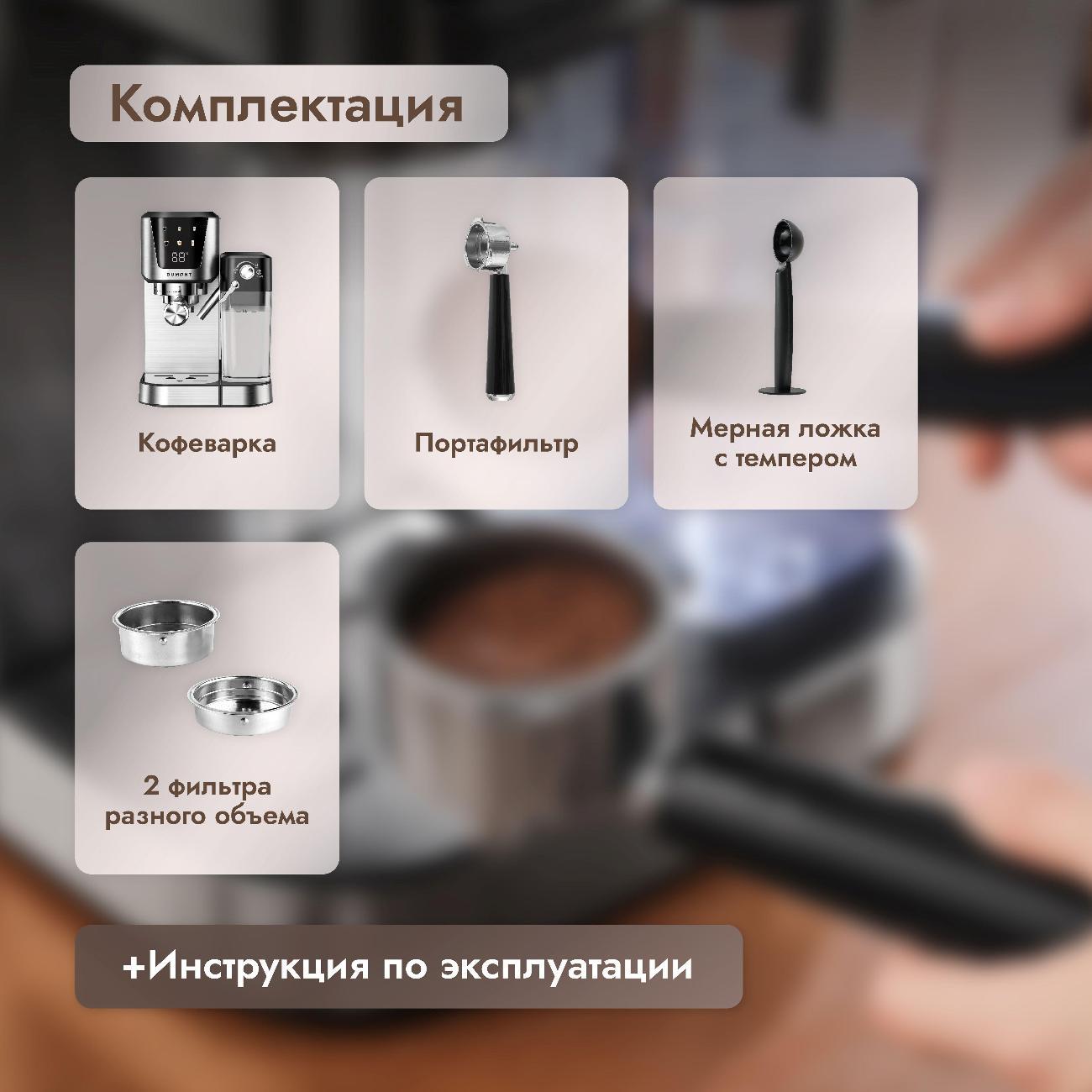 Комплектация

88°

DUMONT

Кофеварка

Портафильтр

Мерная ложка с темпером

2 фильтра разного объема

+Инструкция по эксплуатации