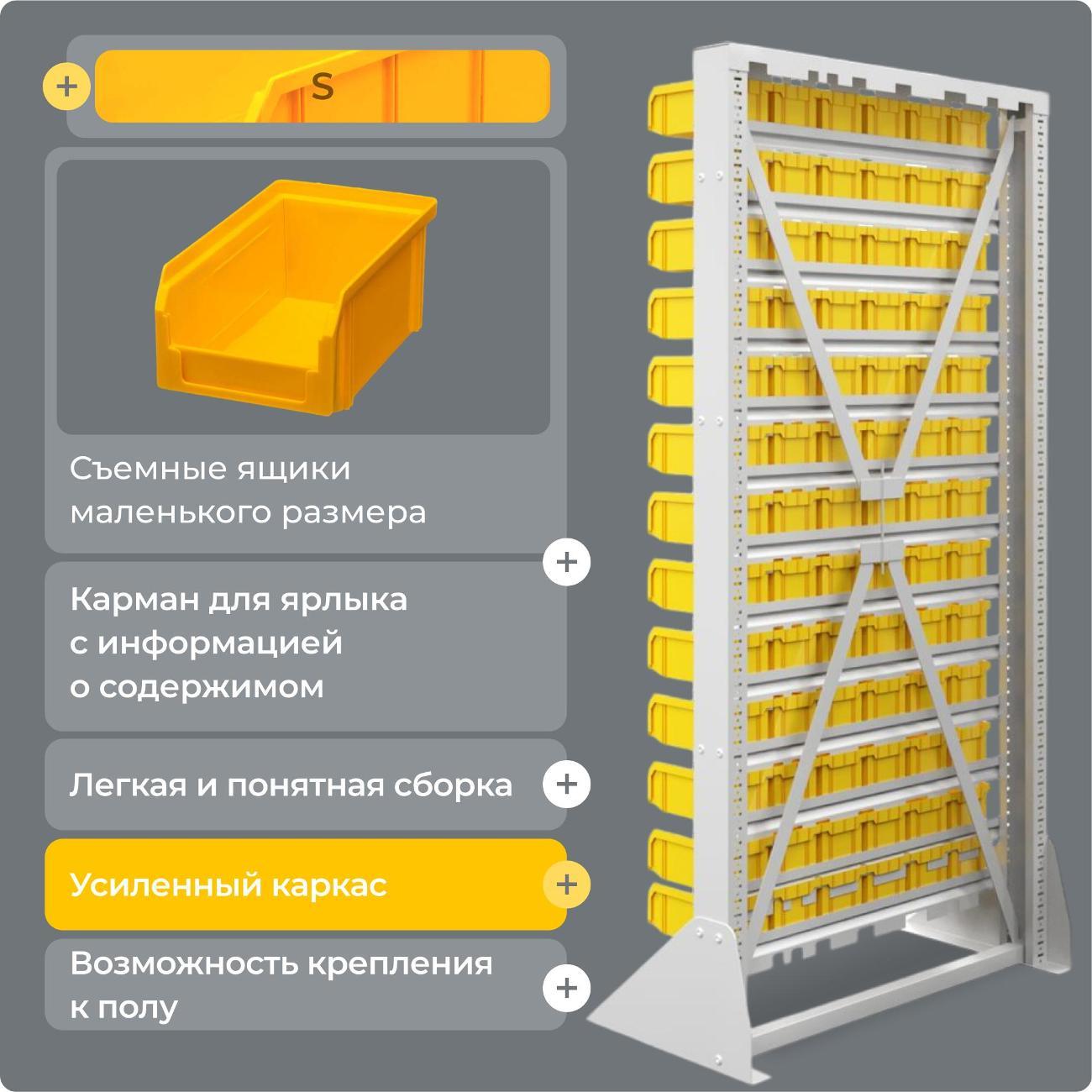 + S

Съемные ящики маленького размера

+

Карман для ярлыка с информацией о содержимом

Легкая и понятная сборка +

Усиленный каркас +

Возможность крепления к полу +