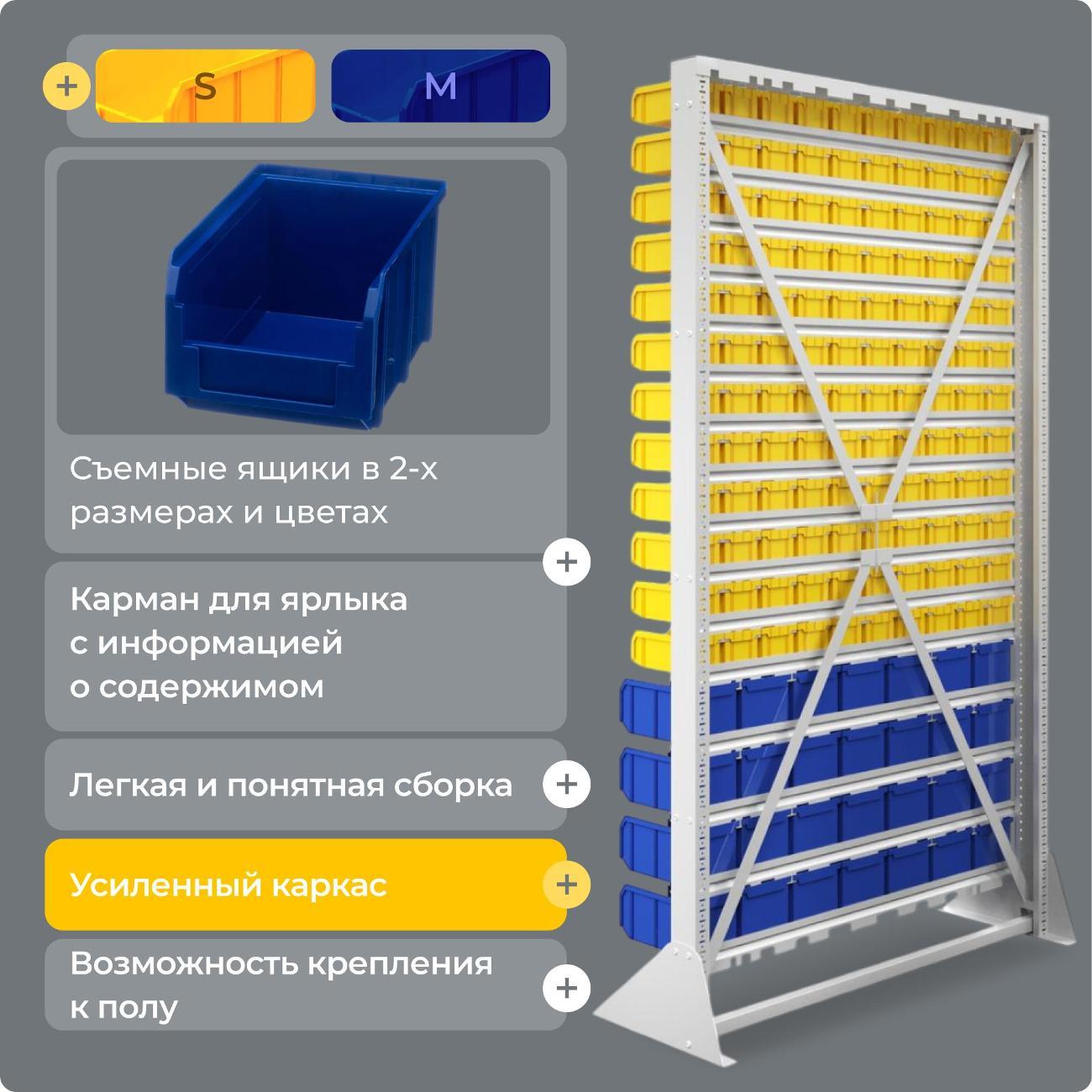 + S M

Съемные ящики в 2-х размерах и цветах

+

Карман для ярлыка с информацией о содержимом

Легкая и понятная сборка +

Усиленный каркас +

Возможность крепления к полу +