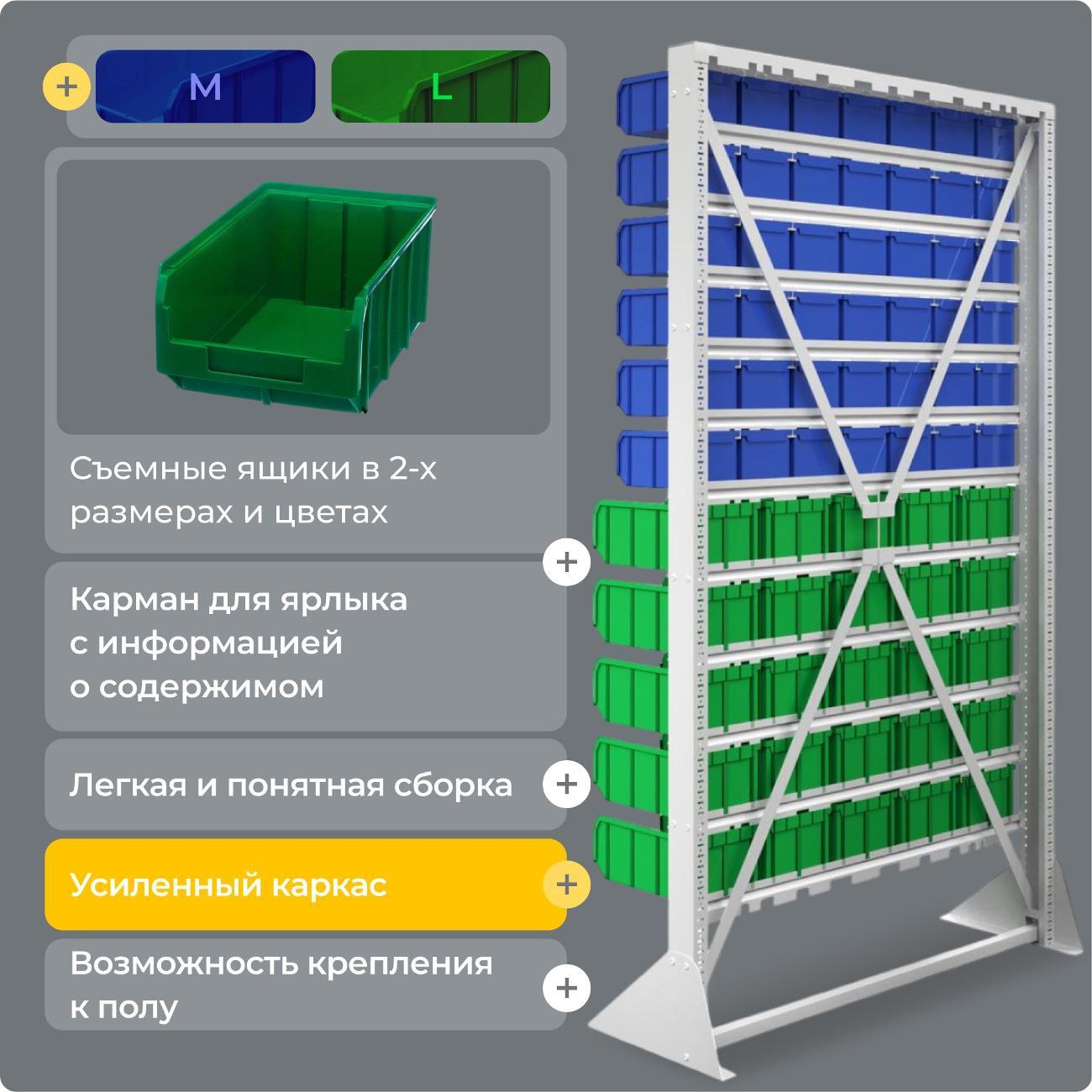 + M L

Съемные ящики в 2-х размерах и цветах

+

Карман для ярлыка с информацией о содержимом

Легкая и понятная сборка +

Усиленный каркас +

Возможность крепления к полу +