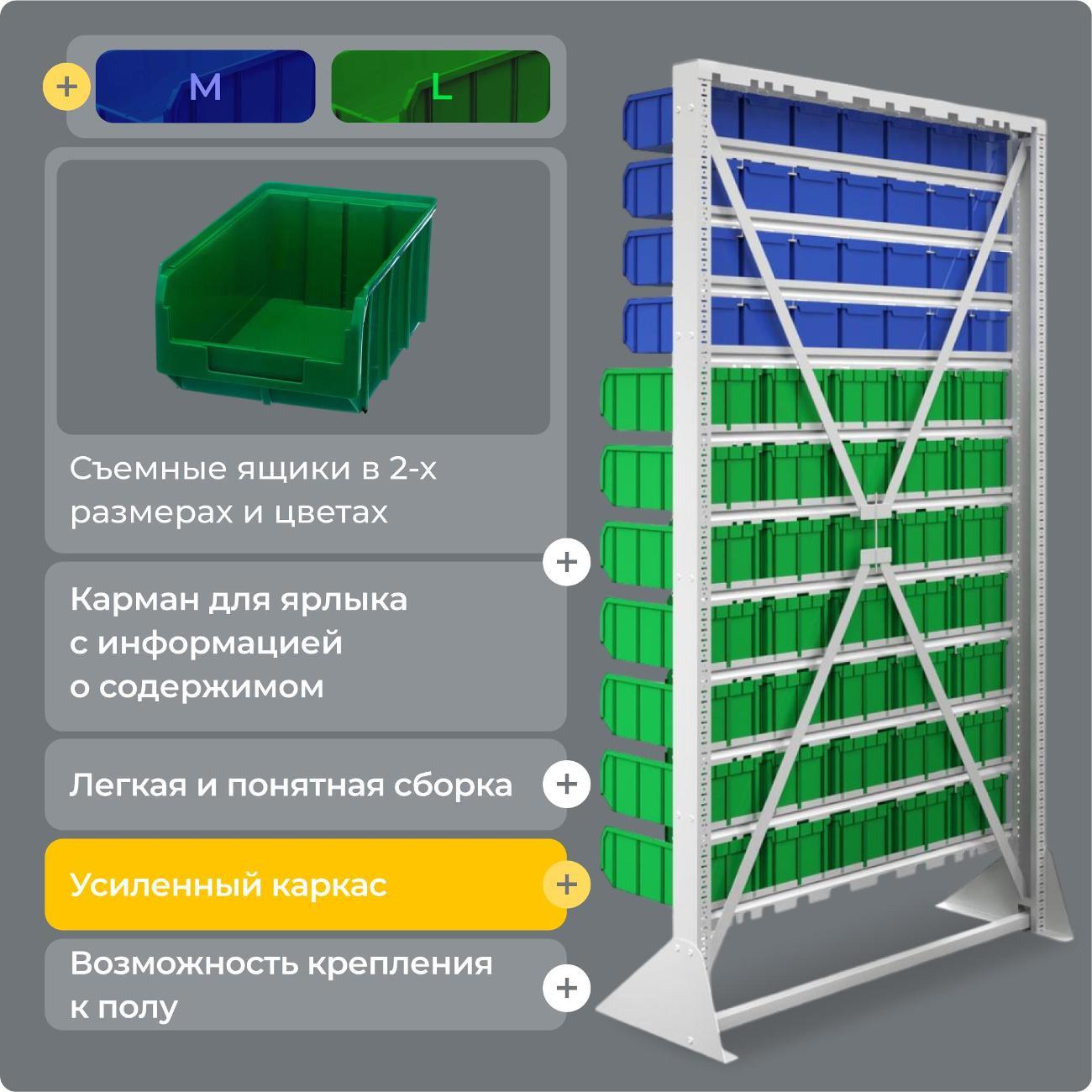 +
M
L

Съемные ящики в 2-х размерах и цветах

+

Карман для ярлыка с информацией о содержимом

Легкая и понятная сборка
+

Усиленный каркас
+

Возможность крепления к полу
+