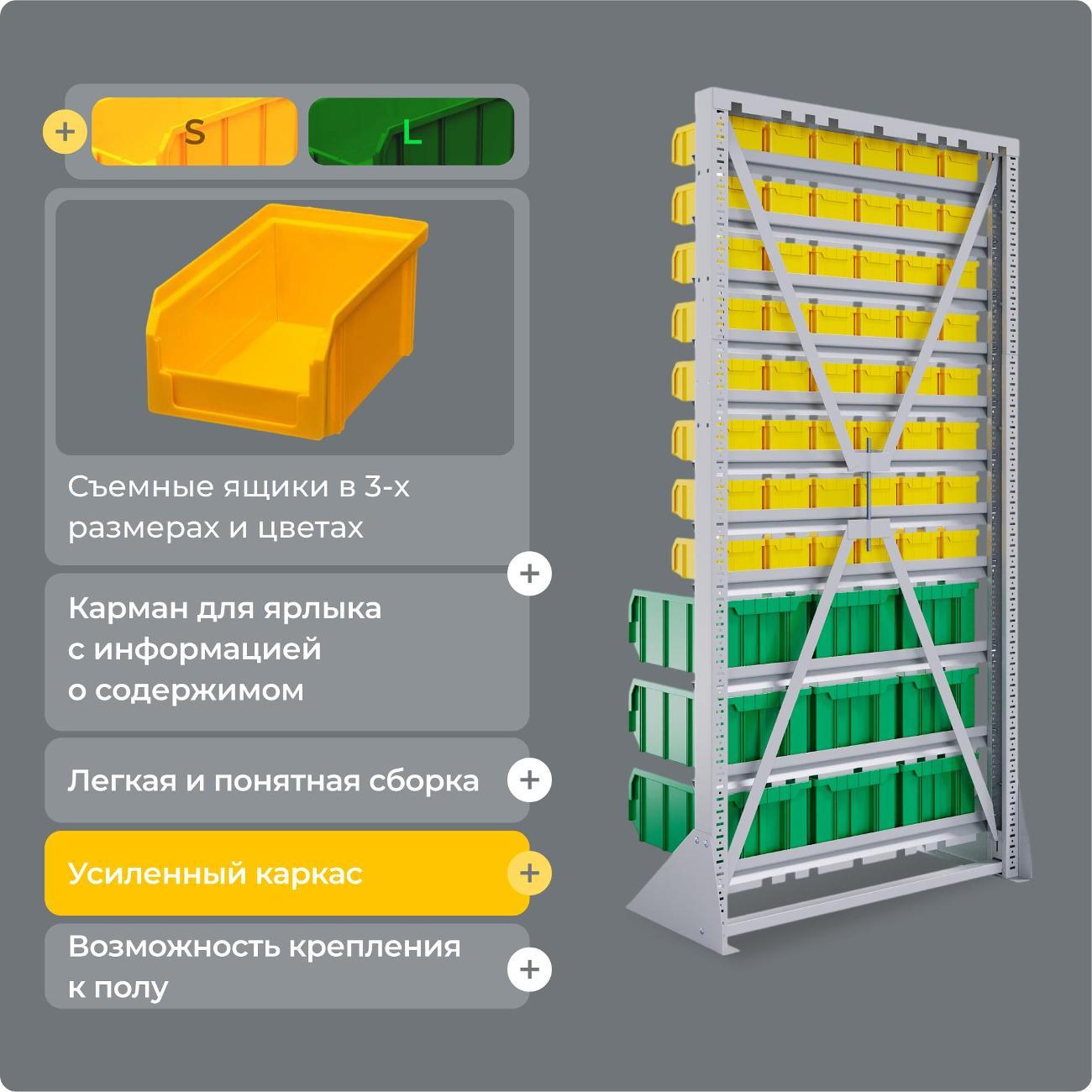 + S L

Съемные ящики в 3-х размерах и цветах

+

Карман для ярлыка с информацией о содержимом

Легкая и понятная сборка +

Усиленный каркас +

Возможность крепления к полу +