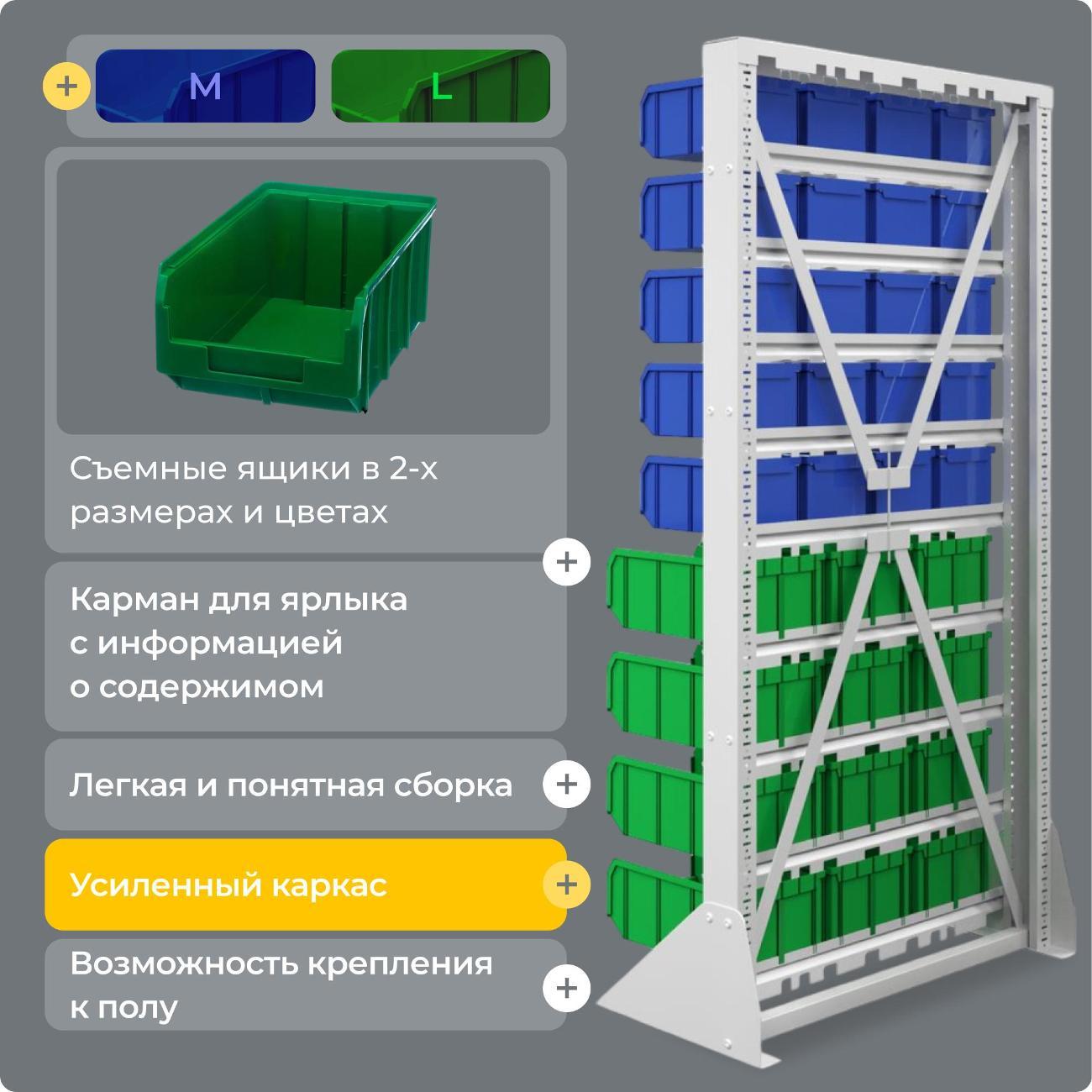 +
M
L

Съемные ящики в 2-х размерах и цветах

+
Карман для ярлыка с информацией о содержимом

Легкая и понятная сборка
+

Усиленный каркас
+

Возможность крепления к полу
+