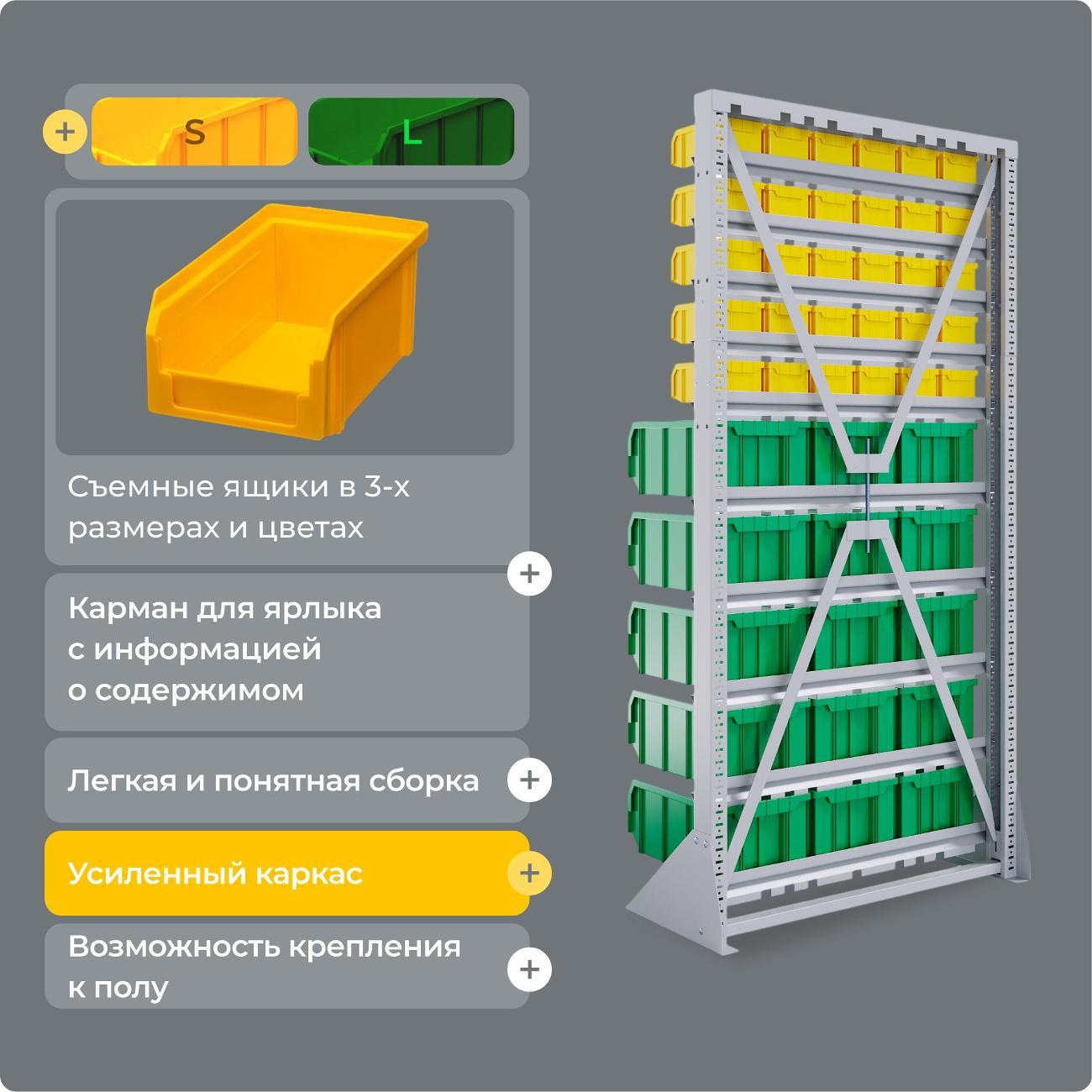 + S L

Съемные ящики в 3-х размерах и цветах

+

Карман для ярлыка с информацией о содержимом

Легкая и понятная сборка +

Усиленный каркас +

Возможность крепления к полу +