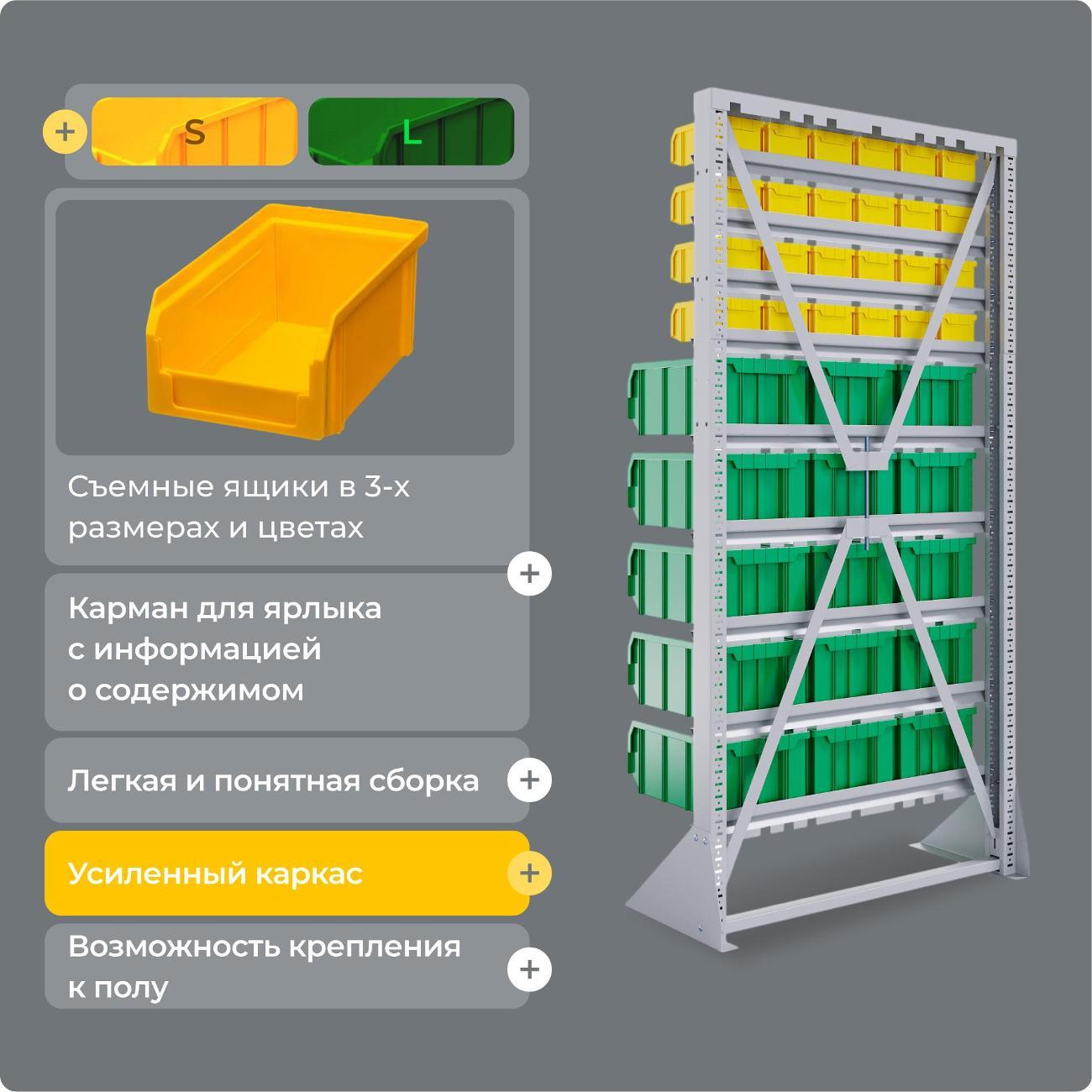 + S L

Съемные ящики в 3-х размерах и цветах

+

Карман для ярлыка с информацией о содержимом

Легкая и понятная сборка +

Усиленный каркас +

Возможность крепления к полу +