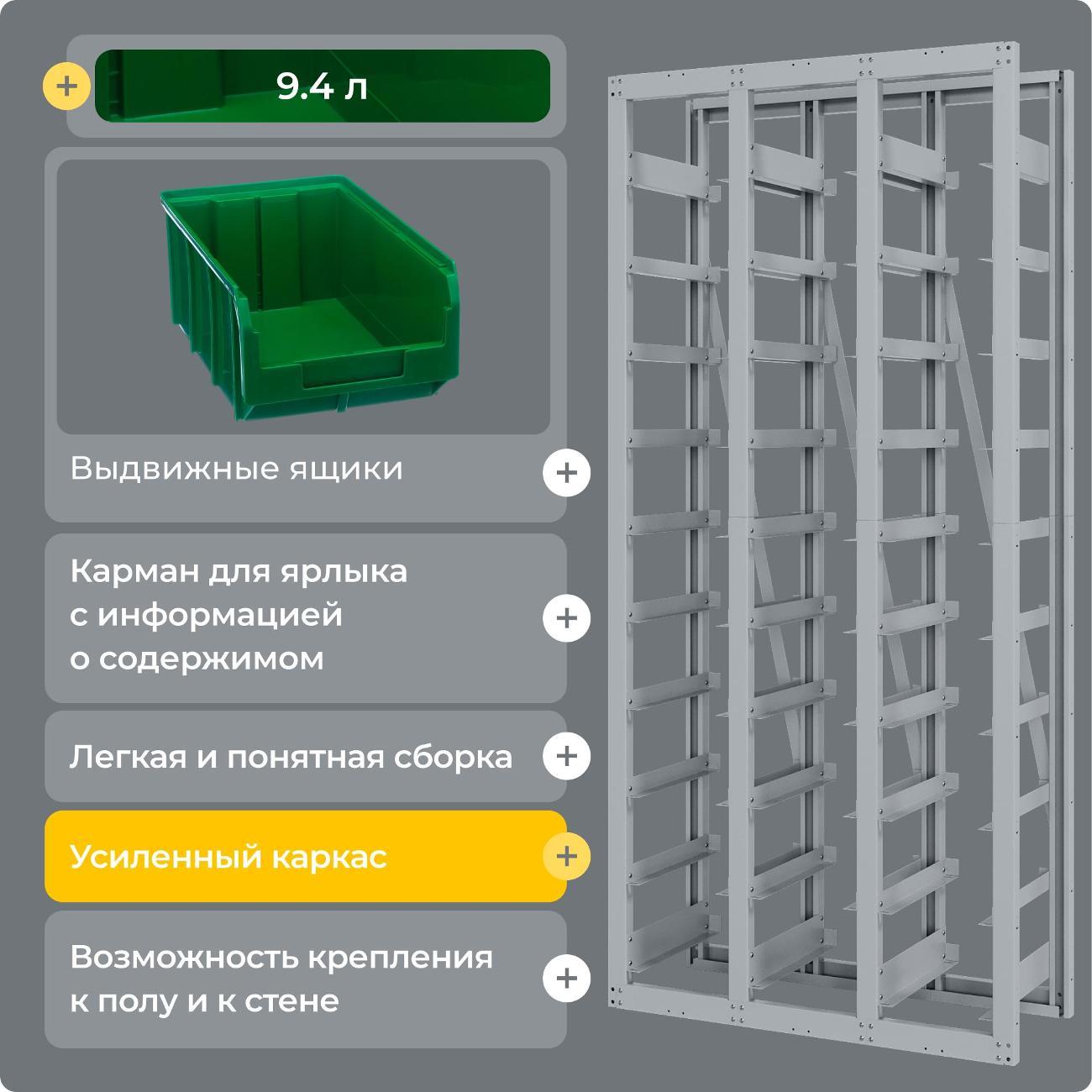 + 9.4 л

Выдвижные ящики +

Карман для ярлыка с информацией о содержимом +

Легкая и понятная сборка +

Усиленный каркас +

Возможность крепления к полу и к стене +