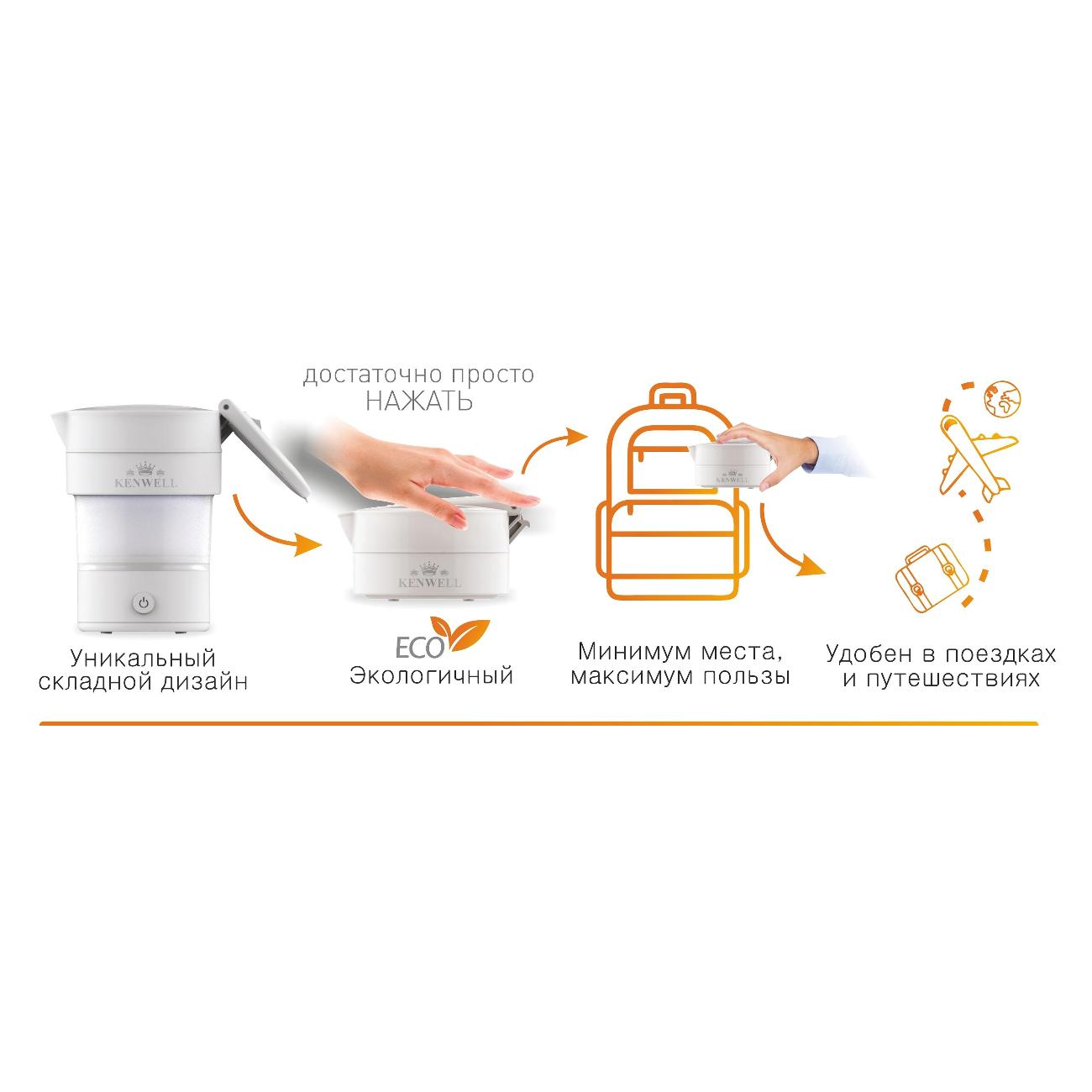 достаточно просто
НАЖАТЬ

KENWELL

KENWELL

Уникальный
складной дизайн

ECO
Экологичный

Минимум места,
максимум пользы

Удобен в поездках
и путешествиях