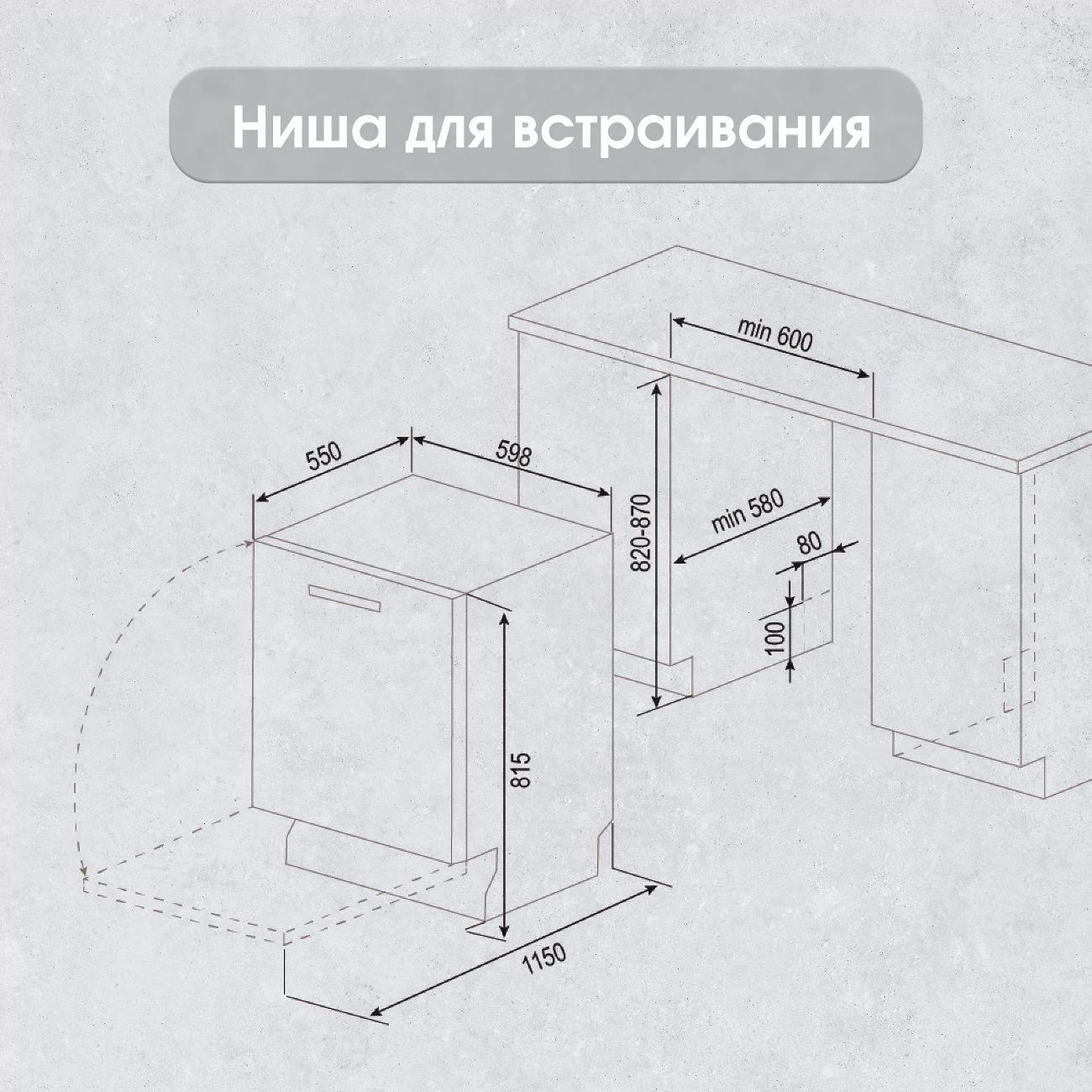 Ниша для встраивания

min 600

550

598

820-870

min 580

80

100

815

1150