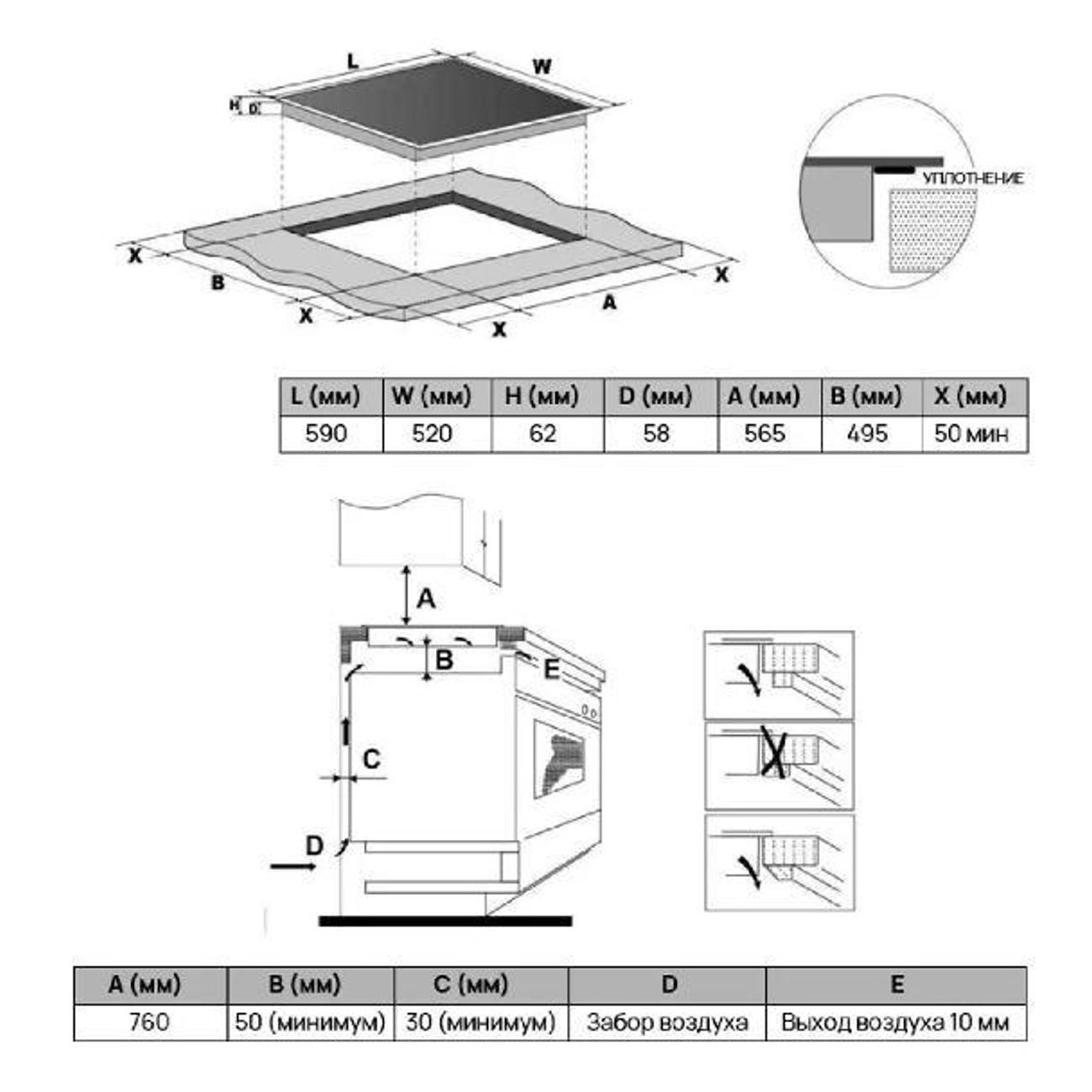 L
W
H
D
X
B
X
X
A
X
УПЛОТНЕНИЕ

| L (мм) | W (мм) | H (мм) | D (мм) | A (мм) | B (мм) | X (мм) |
|---|---|---|---|---|---|---|
| 590 | 520 | 62 | 58 | 565 | 495 | 50 мин |

A
B
E
C
D

| A (мм) | B (мм) | C (мм) | D | E |
|---|---|---|---|---|
| 760 | 50 (минимум) | 30 (минимум) | Забор воздуха | Выход воздуха 10 мм |