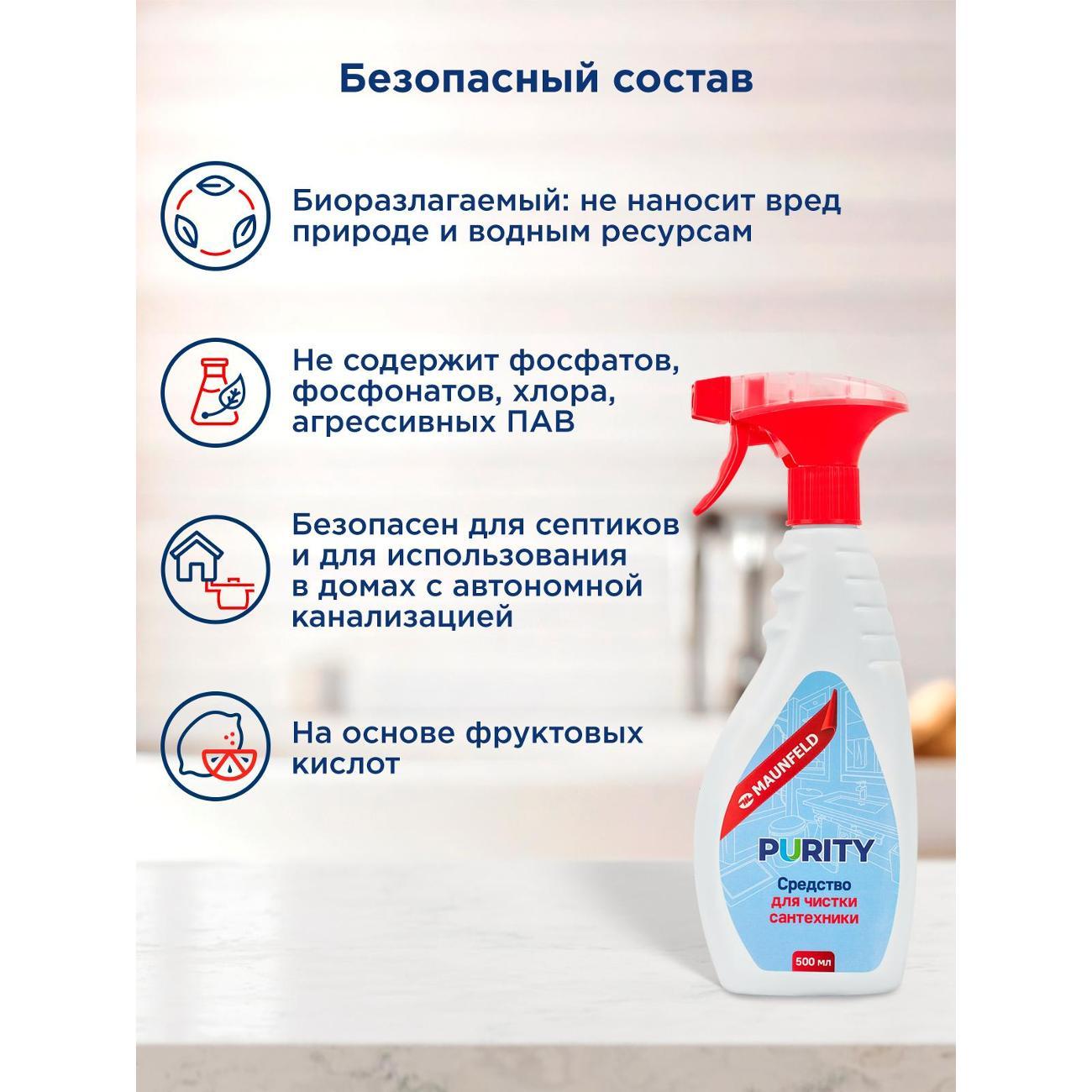 Безопасный состав

Биоразлагаемый: не наносит вред природе и водным ресурсам

Не содержит фосфатов, фосфонатов, хлора, агрессивных ПАВ

Безопасен для септиков и для использования в домах с автономной канализацией

На основе фруктовых кислот

MAUNFELD

PURITY

Средство для чистки сантехники

500 мл