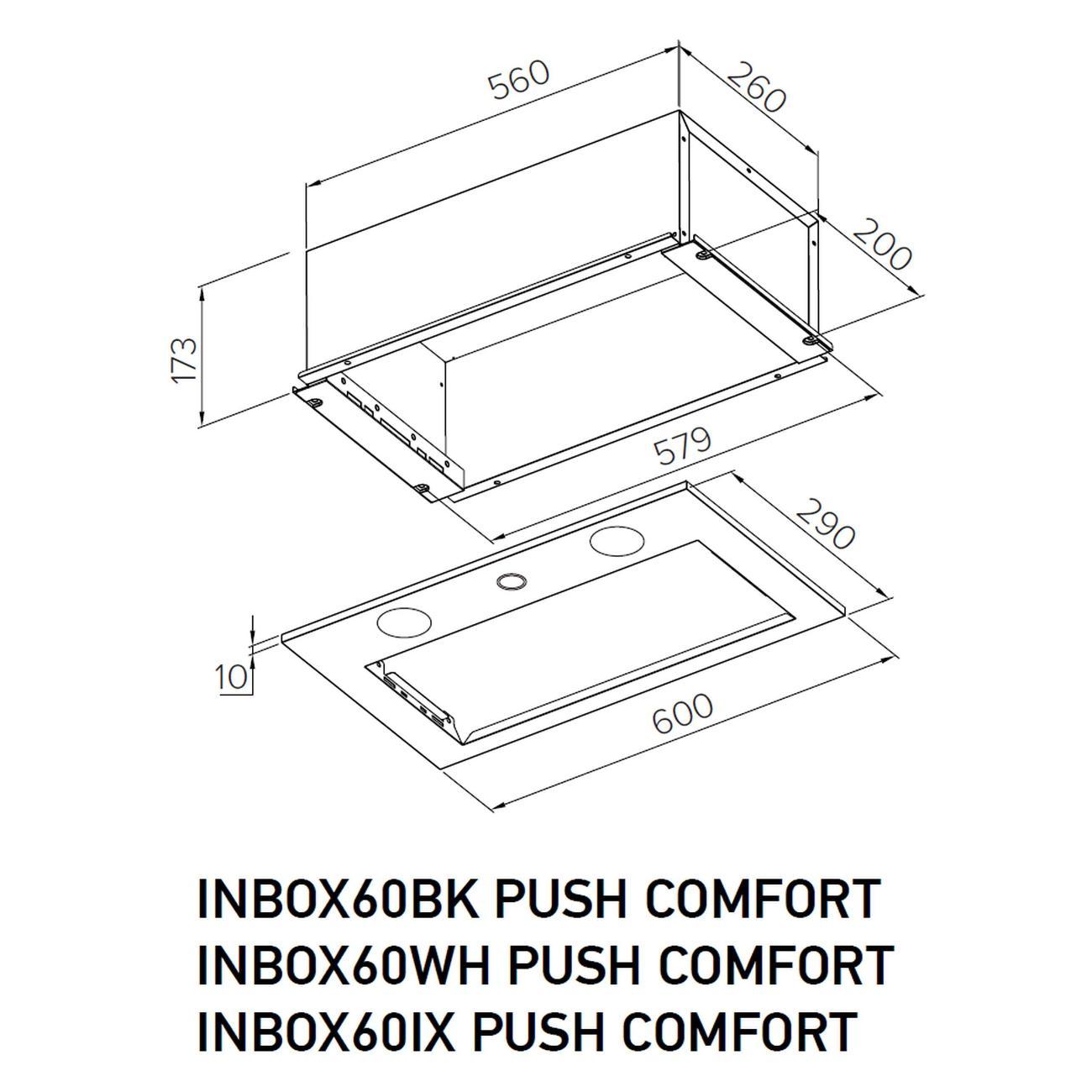 560
260
200
173
579
290
10
600

INBOX60BK PUSH COMFORT
INBOX60WH PUSH COMFORT
INBOX60IX PUSH COMFORT