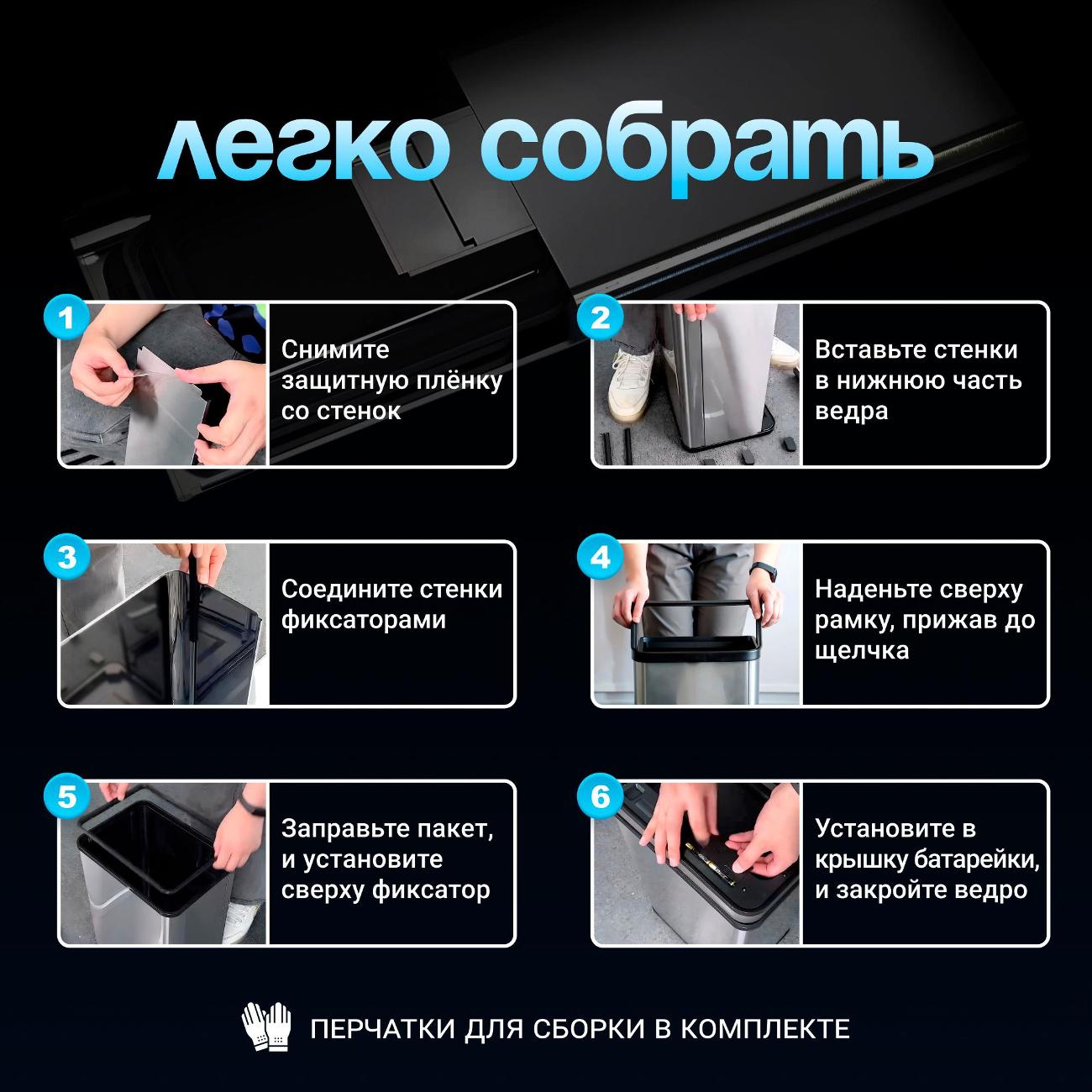 легко собрать

1
Снимите защитную плёнку со стенок

2
Вставьте стенки в нижнюю часть ведра

3
Соедините стенки фиксаторами

4
Наденьте сверху рамку, прижав до щелчка

5
Заправьте пакет, и установите сверху фиксатор

6
Установите в крышку батарейки, и закройте ведро

ПЕРЧАТКИ ДЛЯ СБОРКИ В КОМПЛЕКТЕ