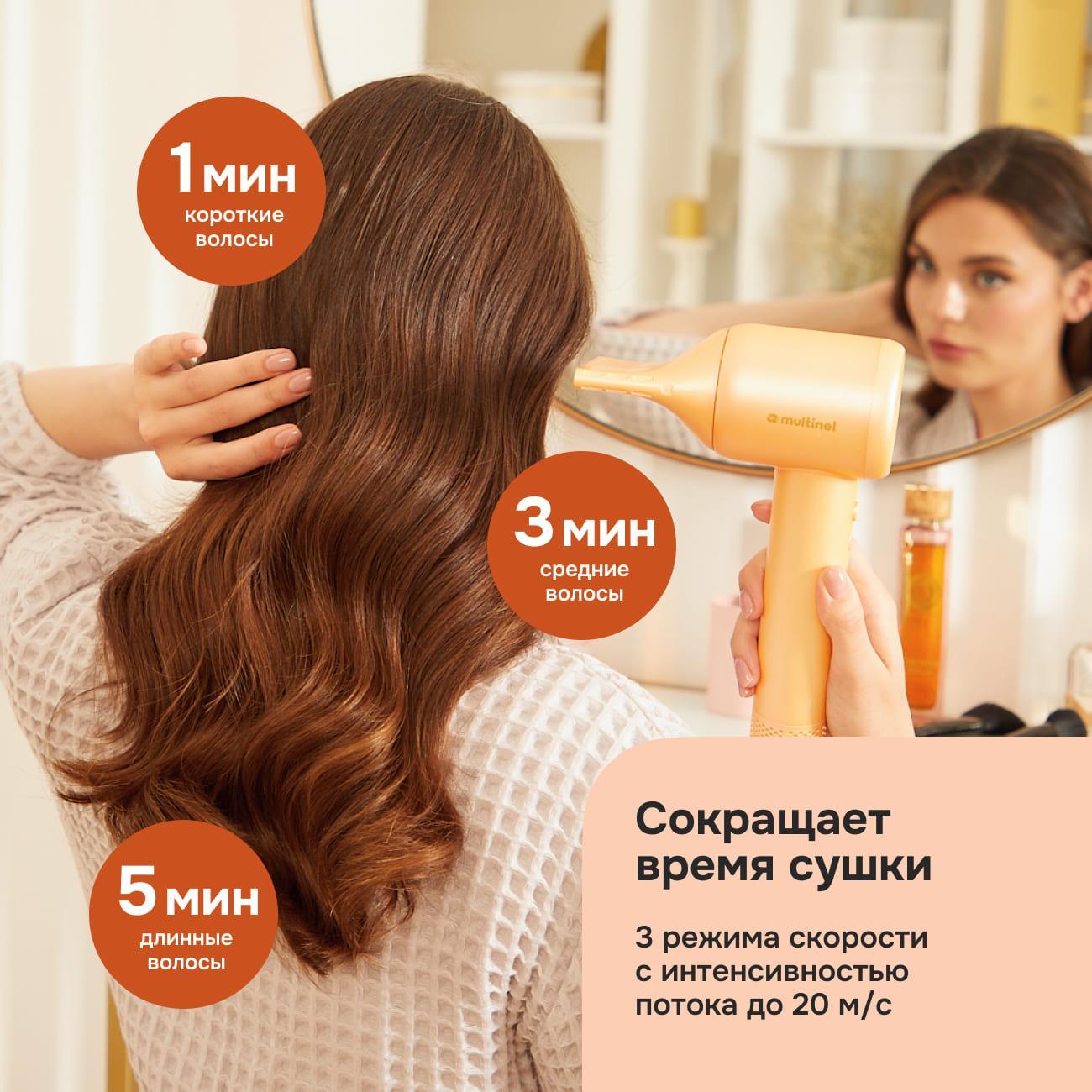 1 мин
короткие волосы

multinel

3 мин
средние волосы

5 мин
длинные волосы

Сокращает время сушки

3 режима скорости с интенсивностью потока до 20 м/с