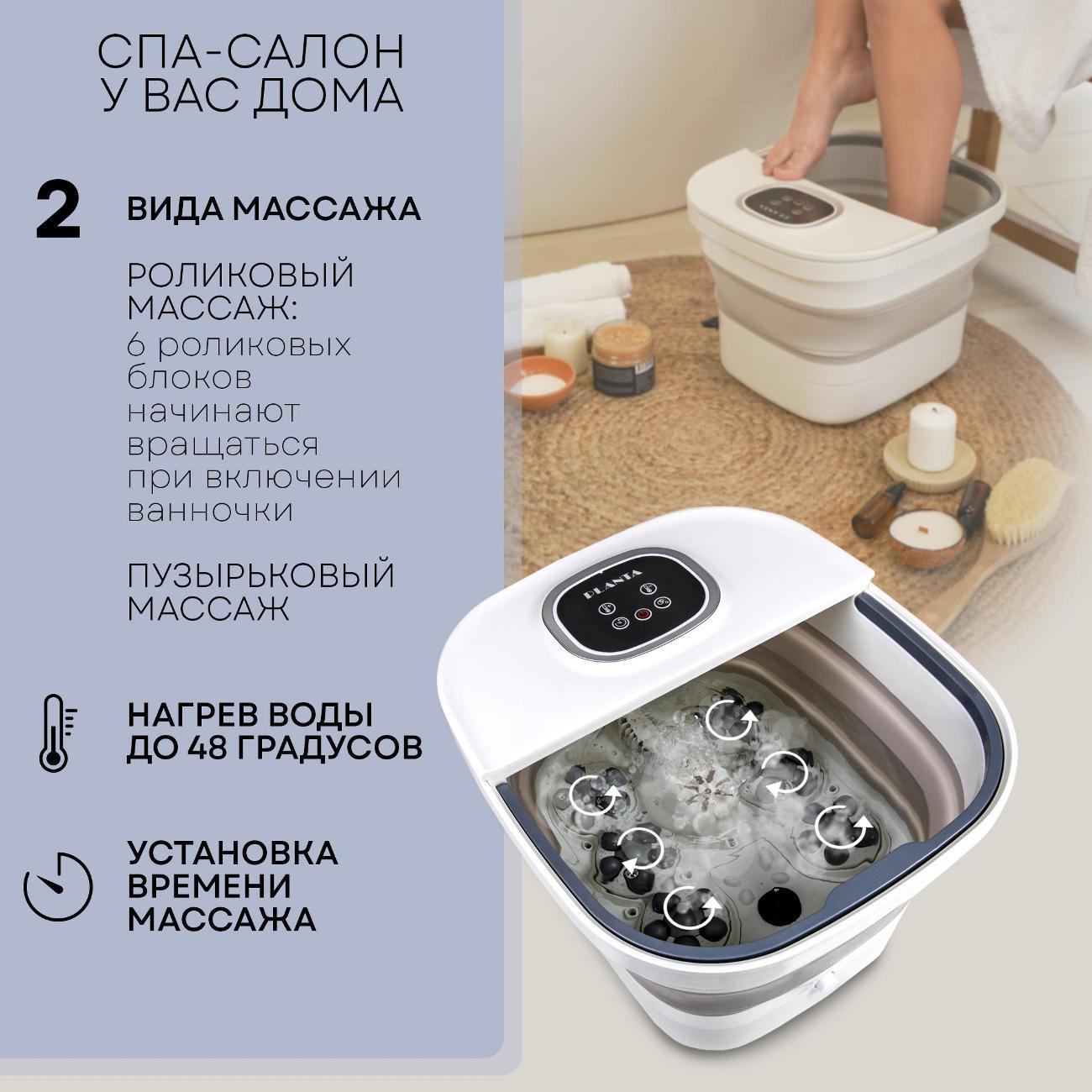 СПА-САЛОН
У ВАС ДОМА

2 ВИДА МАССАЖА

РОЛИКОВЫЙ МАССАЖ: 6 роликовых блоков начинают вращаться при включении ванночки

ПУЗЫРЬКОВЫЙ МАССАЖ

НАГРЕВ ВОДЫ ДО 48 ГРАДУСОВ

УСТАНОВКА ВРЕМЕНИ МАССАЖА

PLANTA