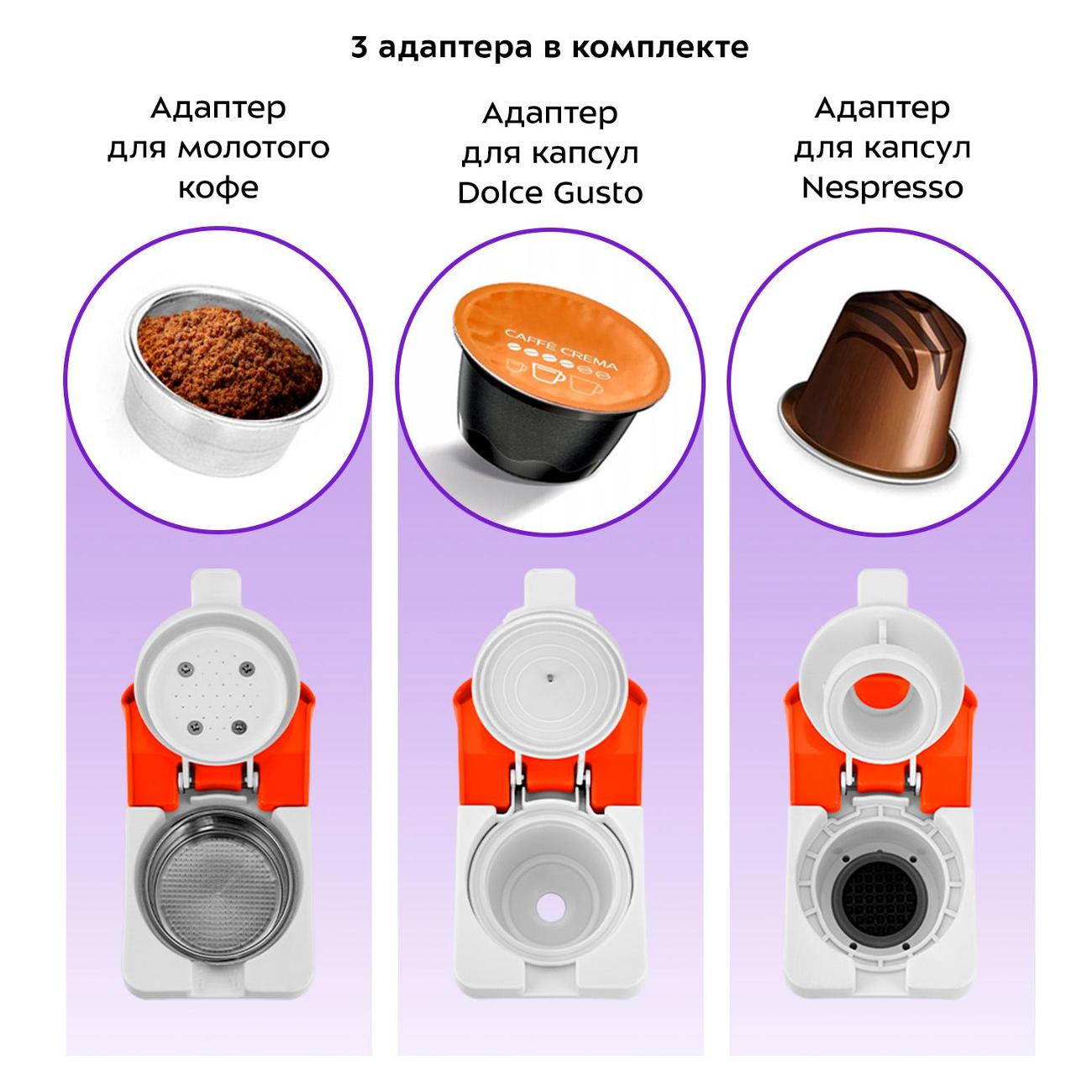 3 адаптера в комплекте

Адаптер для молотого кофе

Адаптер для капсул Dolce Gusto

Адаптер для капсул Nespresso

CAFFÈ CREMA