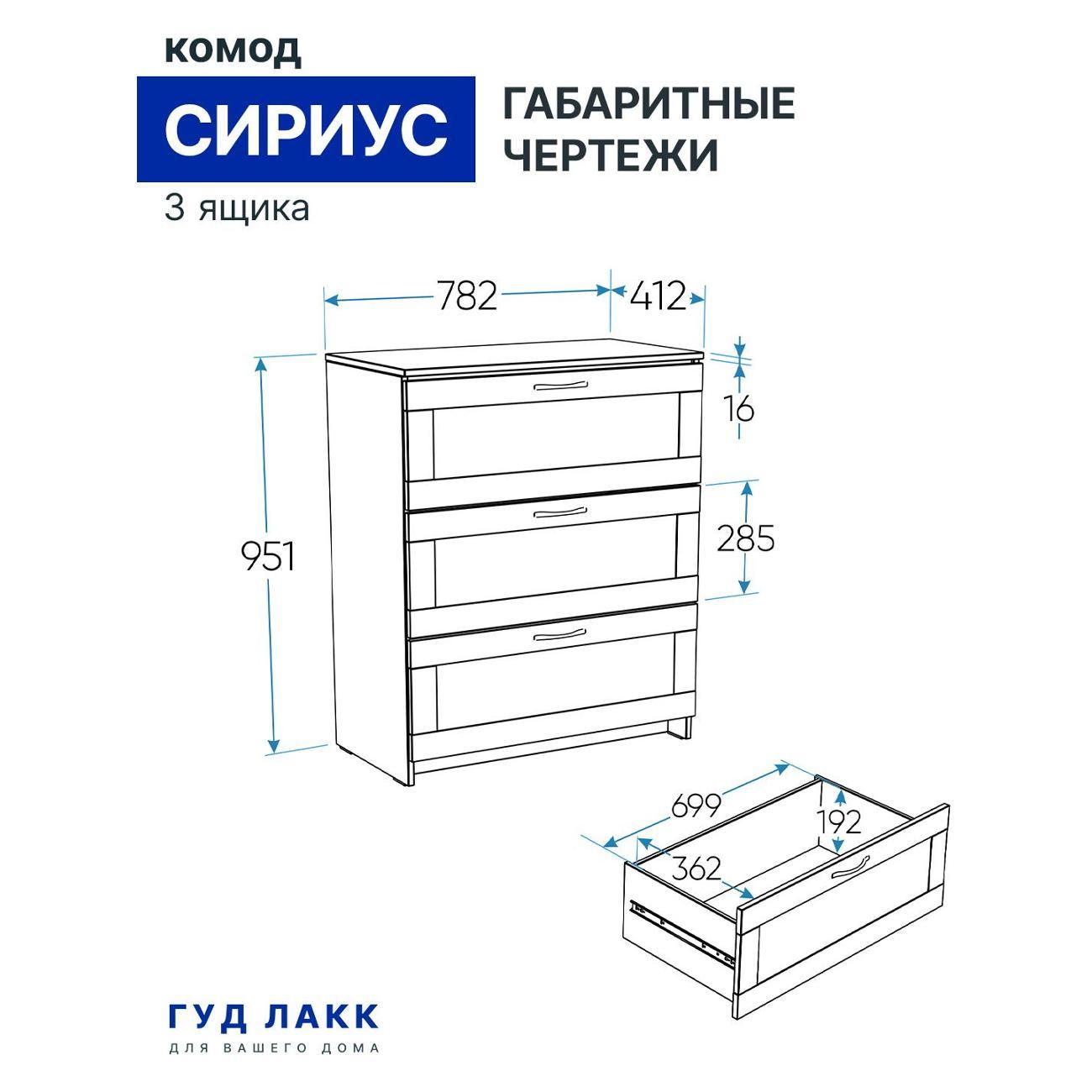 КОМОД

СИРИУС

ГАБАРИТНЫЕ ЧЕРТЕЖИ

3 ящика

782

412

16

285

951

699

192

362

ГУД ЛАКК

ДЛЯ ВАШЕГО ДОМА