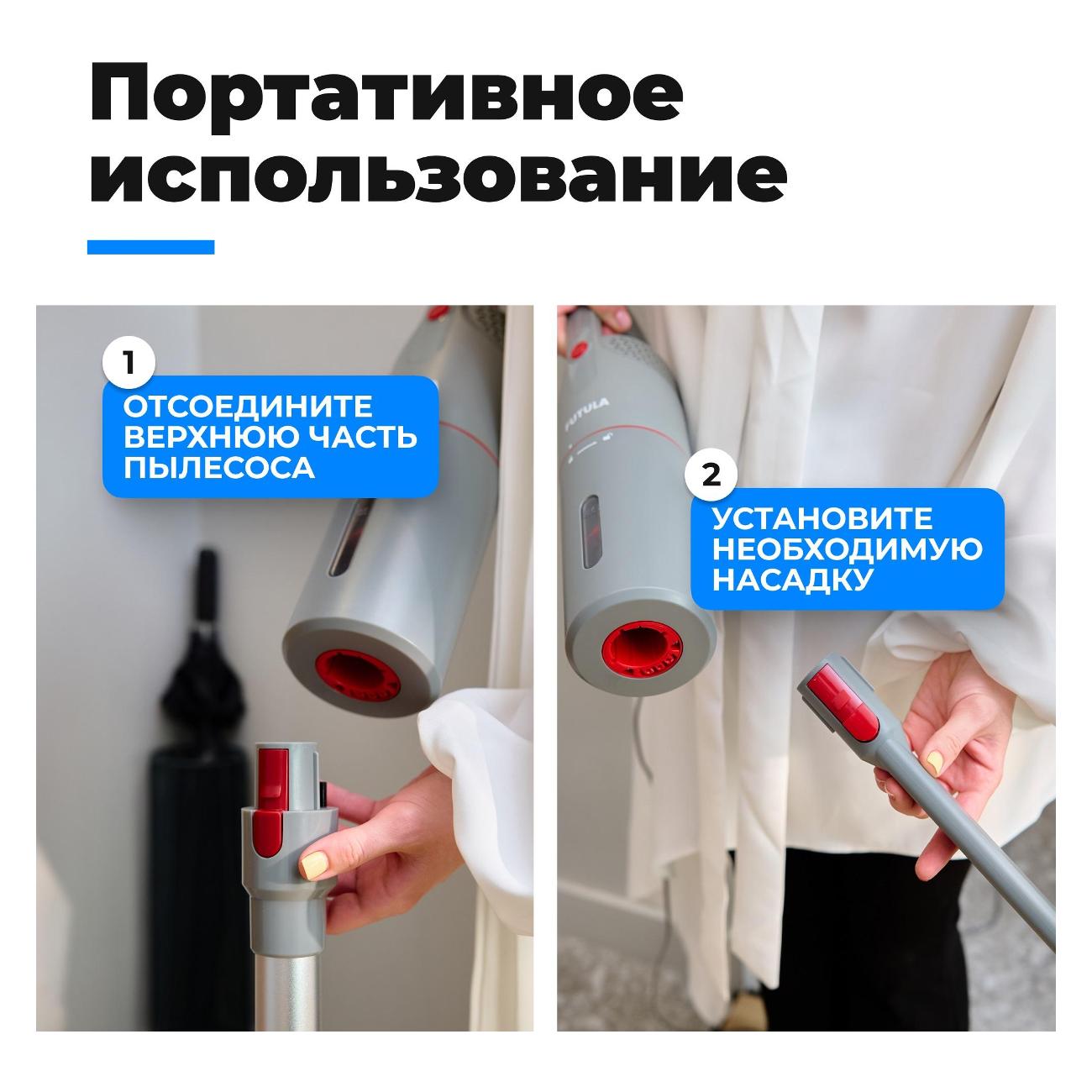 Портативное использование

1

ОТСОЕДИНИТЕ ВЕРХНЮЮ ЧАСТЬ ПЫЛЕСОСА

FUTULA

2

УСТАНОВИТЕ НЕОБХОДИМУЮ НАСАДКУ