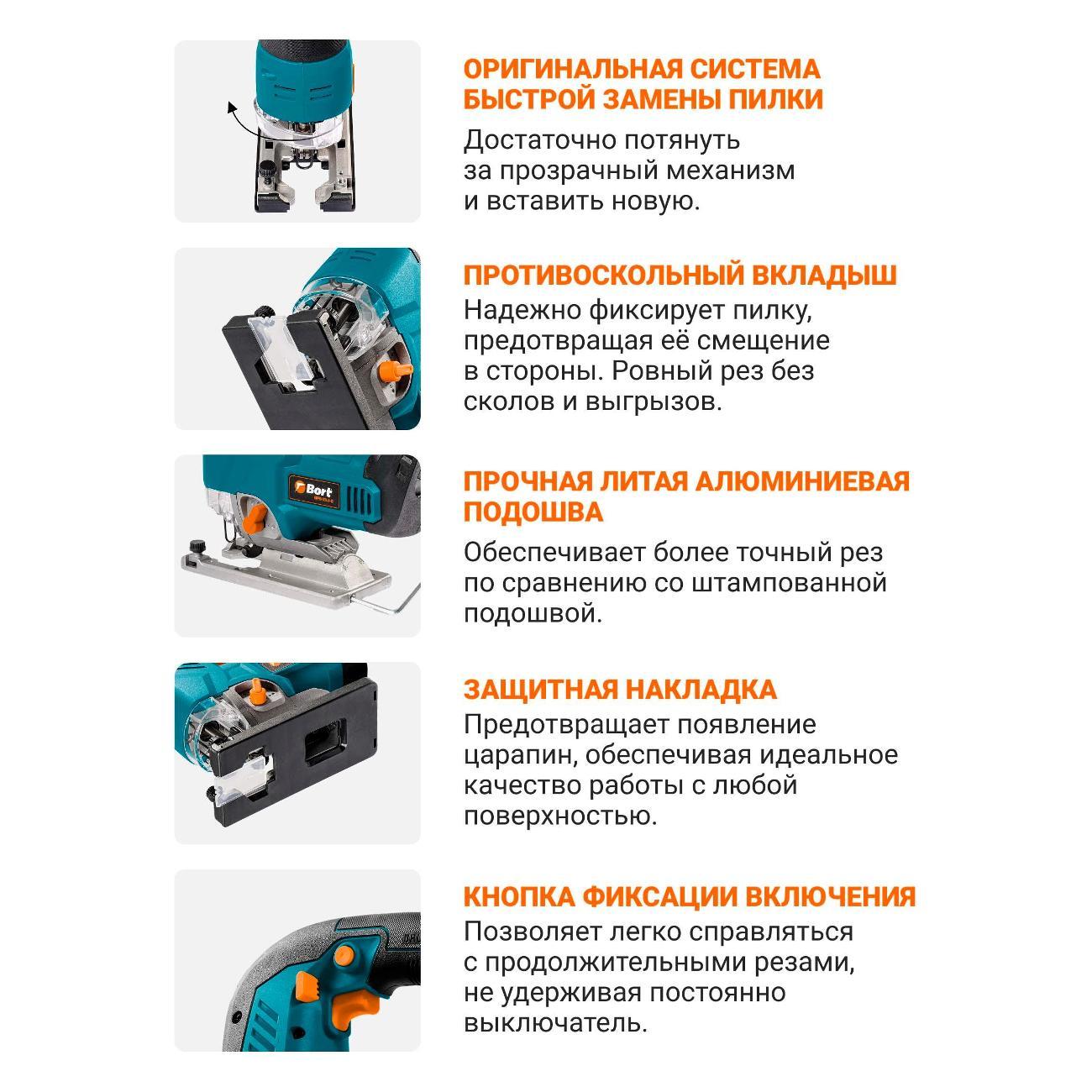 ОРИГИНАЛЬНАЯ СИСТЕМА БЫСТРОЙ ЗАМЕНЫ ПИЛКИ

Достаточно потянуть за прозрачный механизм и вставить новую.

ПРОТИВОСКОЛЬНЫЙ ВКЛАДЫШ

Надежно фиксирует пилку, предотвращая её смещение в стороны. Ровный рез без сколов и выгрызов.

Bort

ПРОЧНАЯ ЛИТАЯ АЛЮМИНИЕВАЯ ПОДОШВА

Обеспечивает более точный рез по сравнению со штампованной подошвой.

ЗАЩИТНАЯ НАКЛАДКА

Предотвращает появление царапин, обеспечивая идеальное качество работы с любой поверхностью.

КНОПКА ФИКСАЦИИ ВКЛЮЧЕНИЯ

Позволяет легко справляться с продолжительными резами, не удерживая постоянно выключатель.