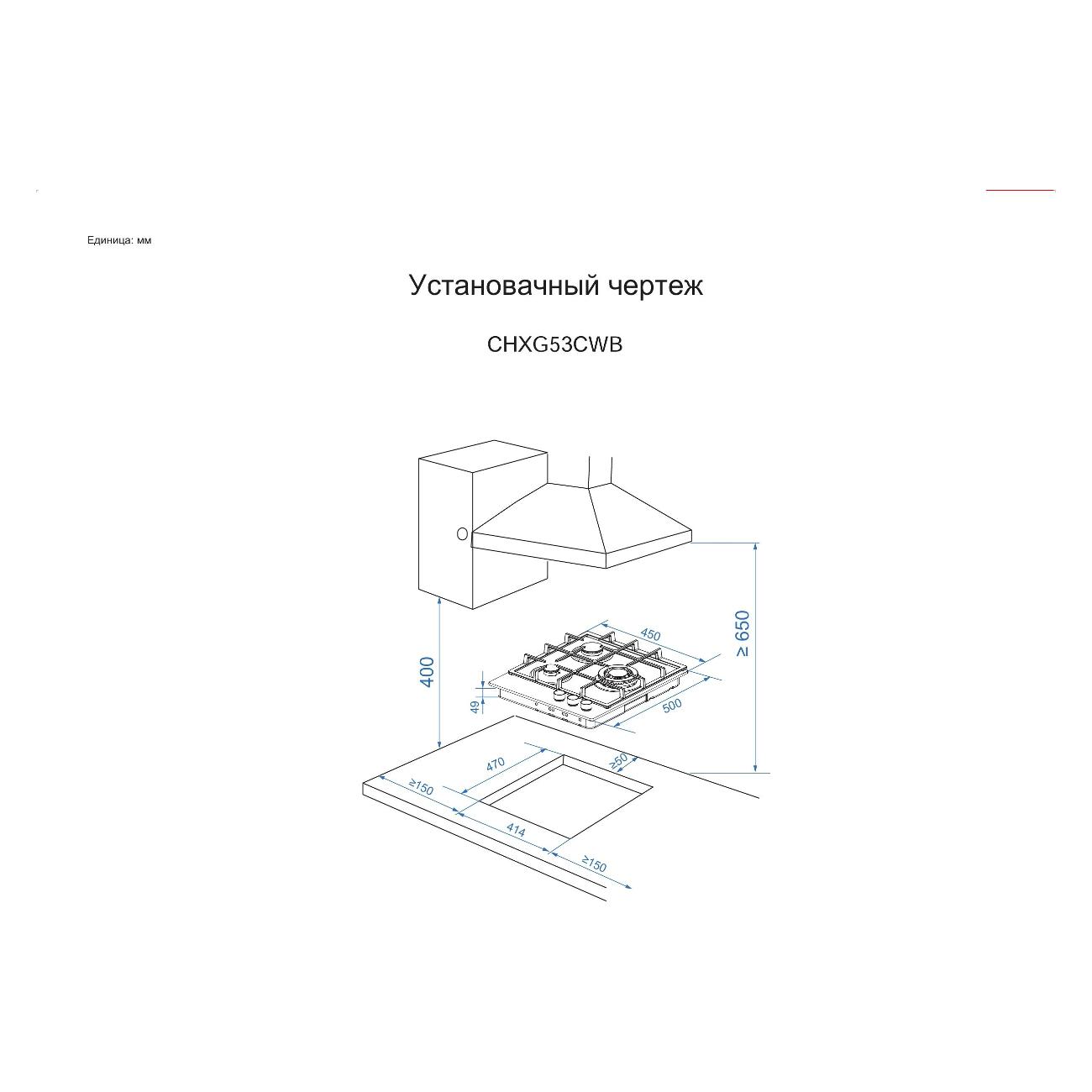 Единица: мм

Установачный чертеж

CHXG53CWB

450
≥ 650
400
49
500
470
≥50
≥150
414
≥150