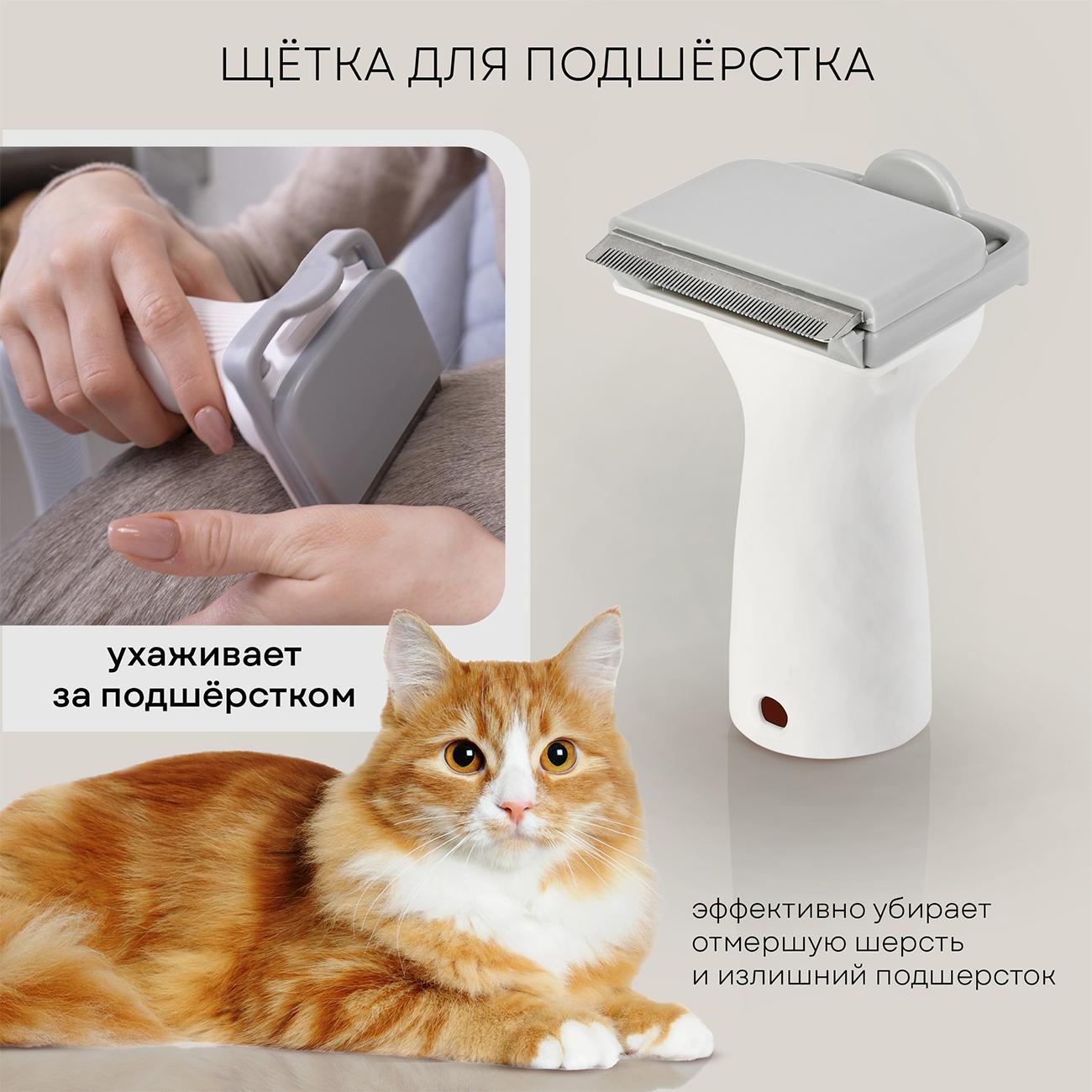 ЩЁТКА ДЛЯ ПОДШЁРСТКА

ухаживает за подшёрстком

эффективно убирает отмершую шерсть и излишний подшерсток