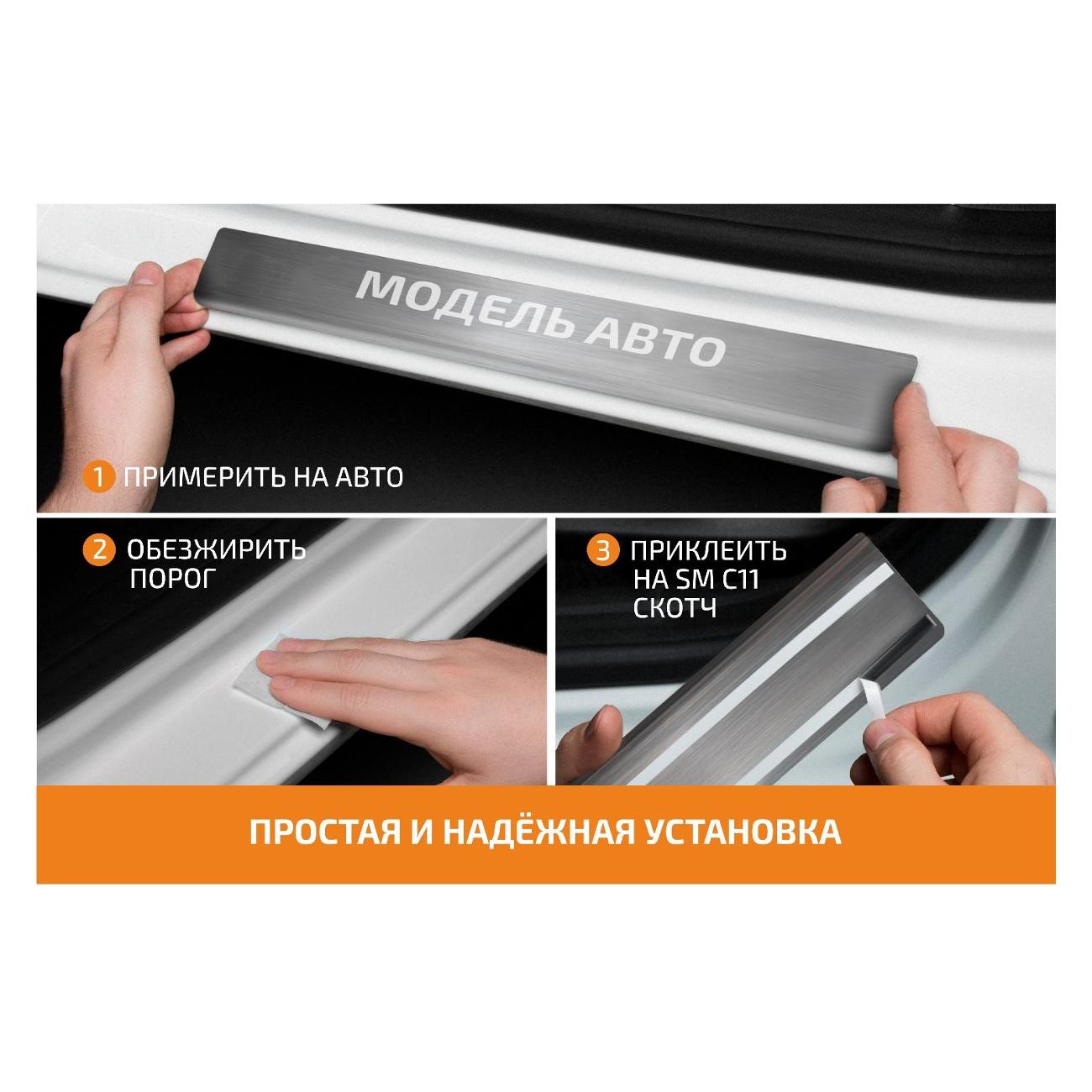 МОДЕЛЬ АВТО

1 ПРИМЕРИТЬ НА АВТО

2 ОБЕЗЖИРИТЬ ПОРОГ

3 ПРИКЛЕИТЬ НА SM C11 СКОТЧ

ПРОСТАЯ И НАДЁЖНАЯ УСТАНОВКА