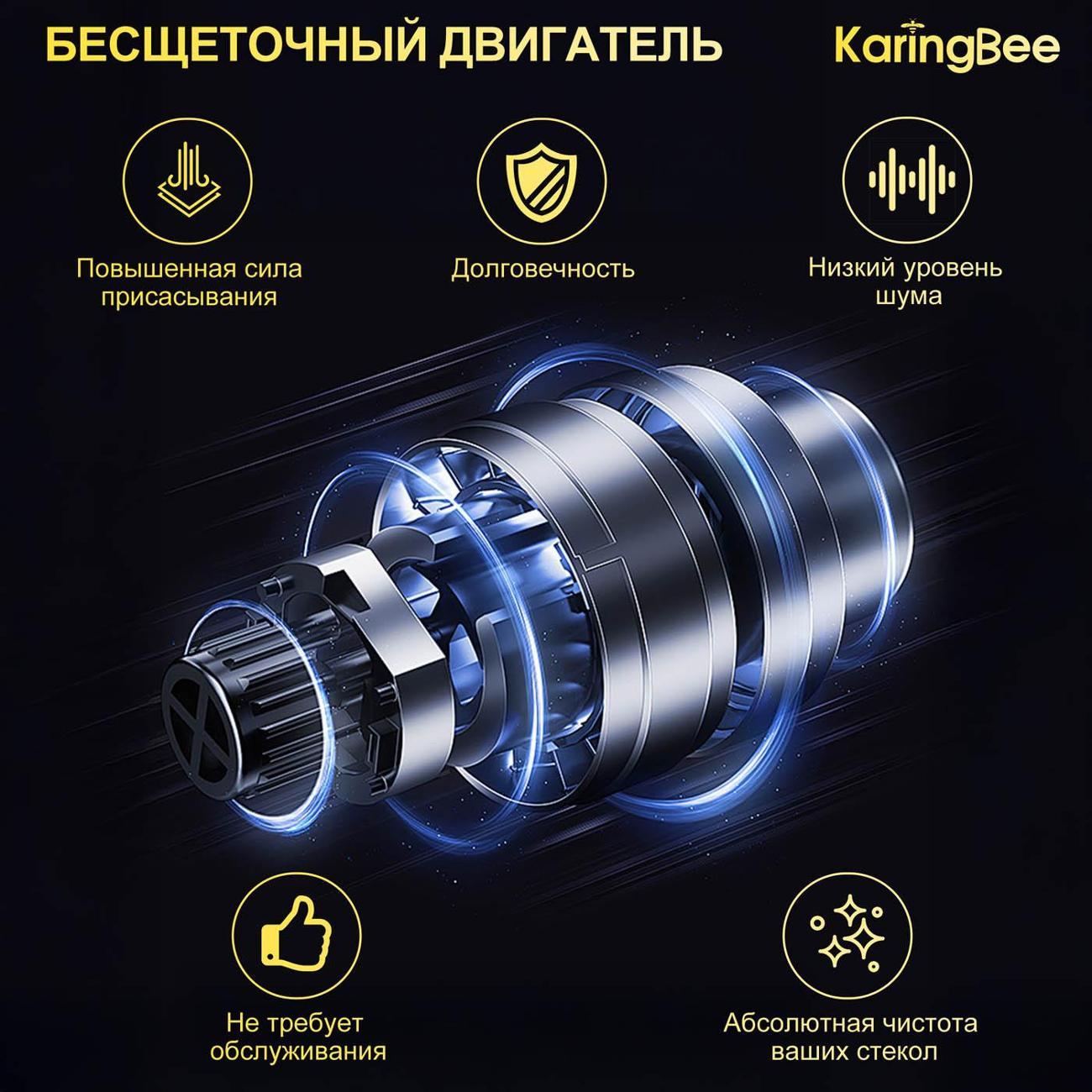 БЕСЩЕТОЧНЫЙ ДВИГАТЕЛЬ

KaringBee

Повышенная сила присасывания

Долговечность

Низкий уровень шума

Не требует обслуживания

Абсолютная чистота ваших стекол