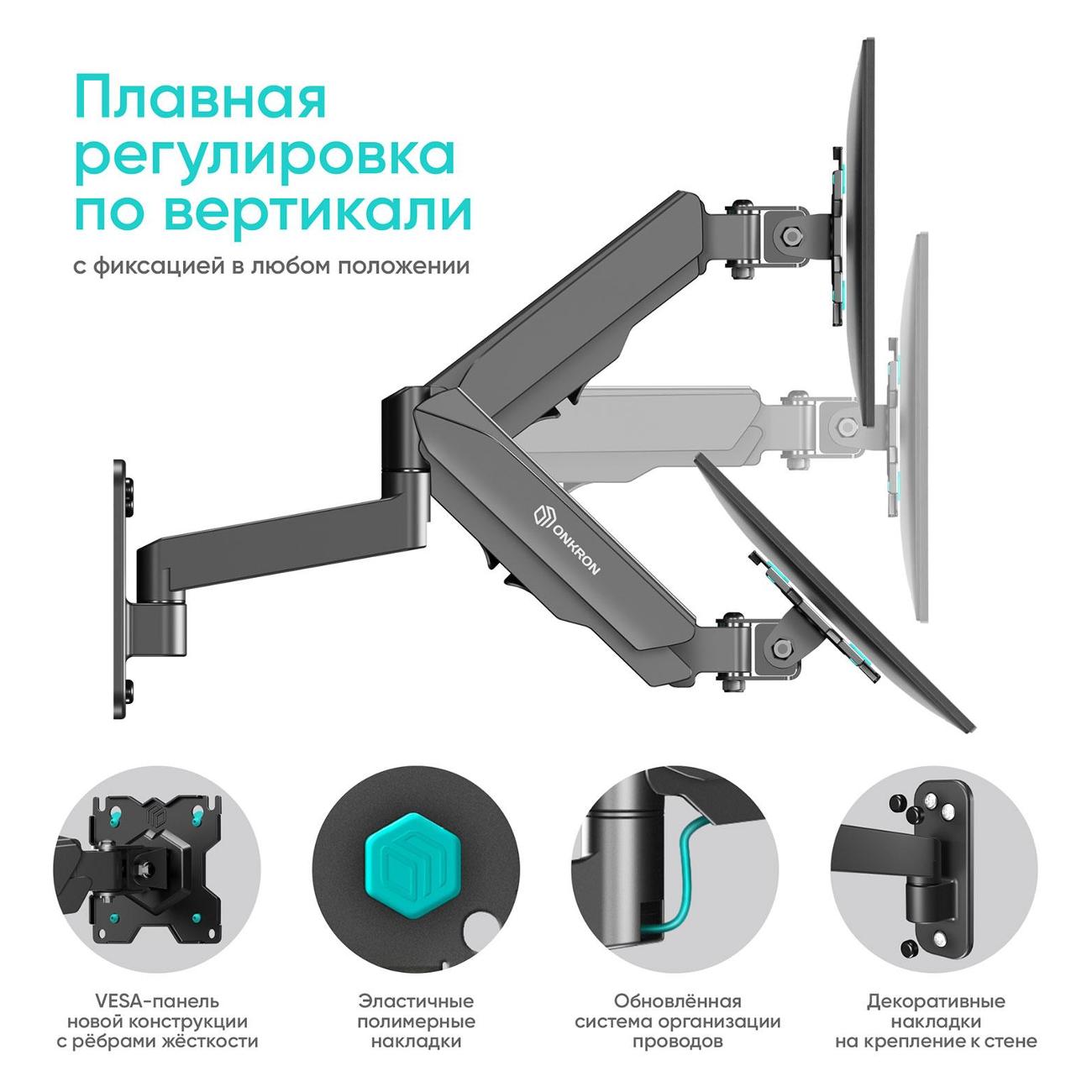 Плавная регулировка по вертикали

с фиксацией в любом положении

ONKRON

VESA-панель новой конструкции с рёбрами жёсткости

Эластичные полимерные накладки

Обновлённая система организации проводов

Декоративные накладки на крепление к стене