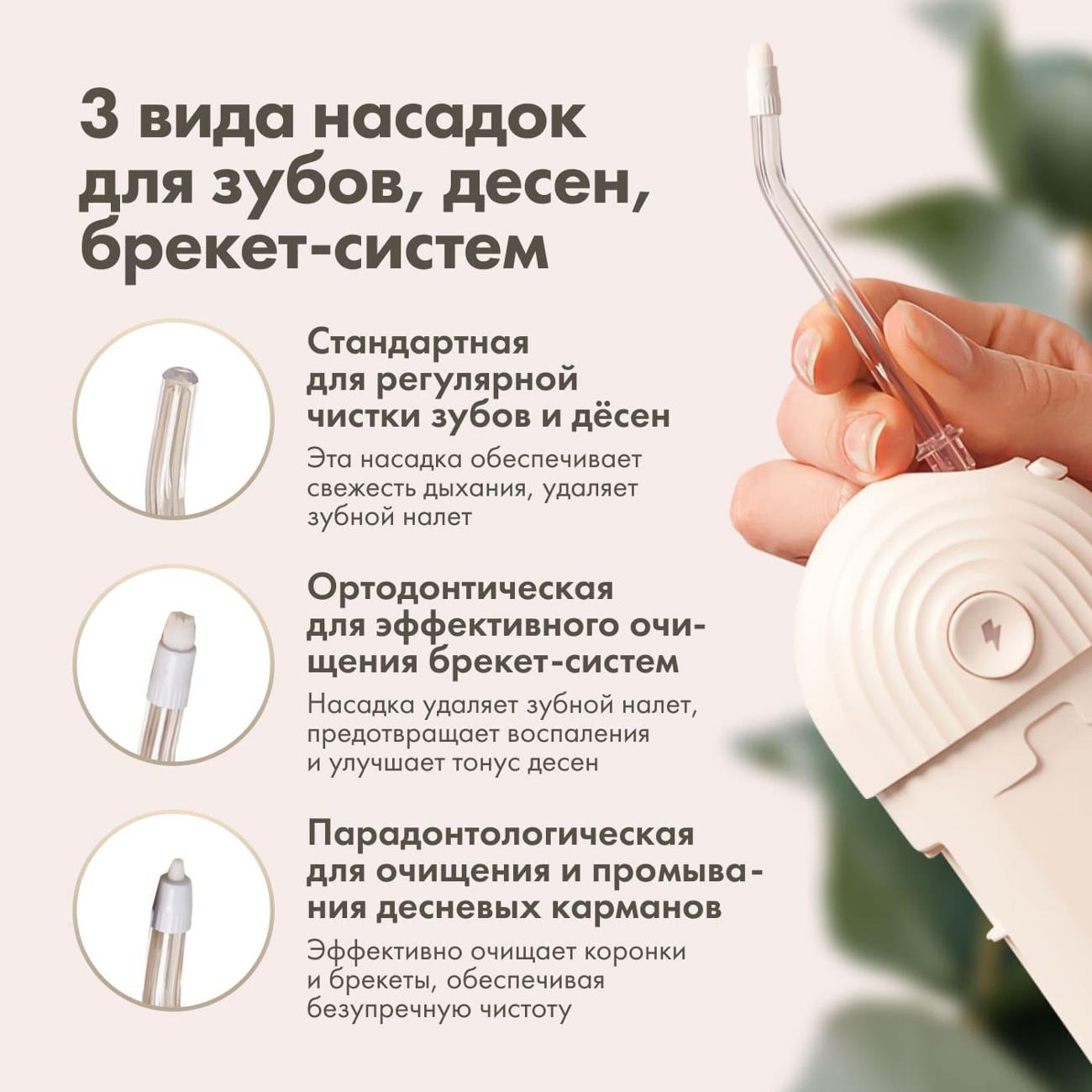 3 вида насадок для зубов, десен, брекет-систем

Стандартная для регулярной чистки зубов и дёсен

Эта насадка обеспечивает свежесть дыхания, удаляет зубной налет

Ортодонтическая для эффективного очищения брекет-систем

Насадка удаляет зубной налет, предотвращает воспаления и улучшает тонус десен

Парадонтологическая для очищения и промывания десневых карманов

Эффективно очищает коронки и брекеты, обеспечивая безупречную чистоту