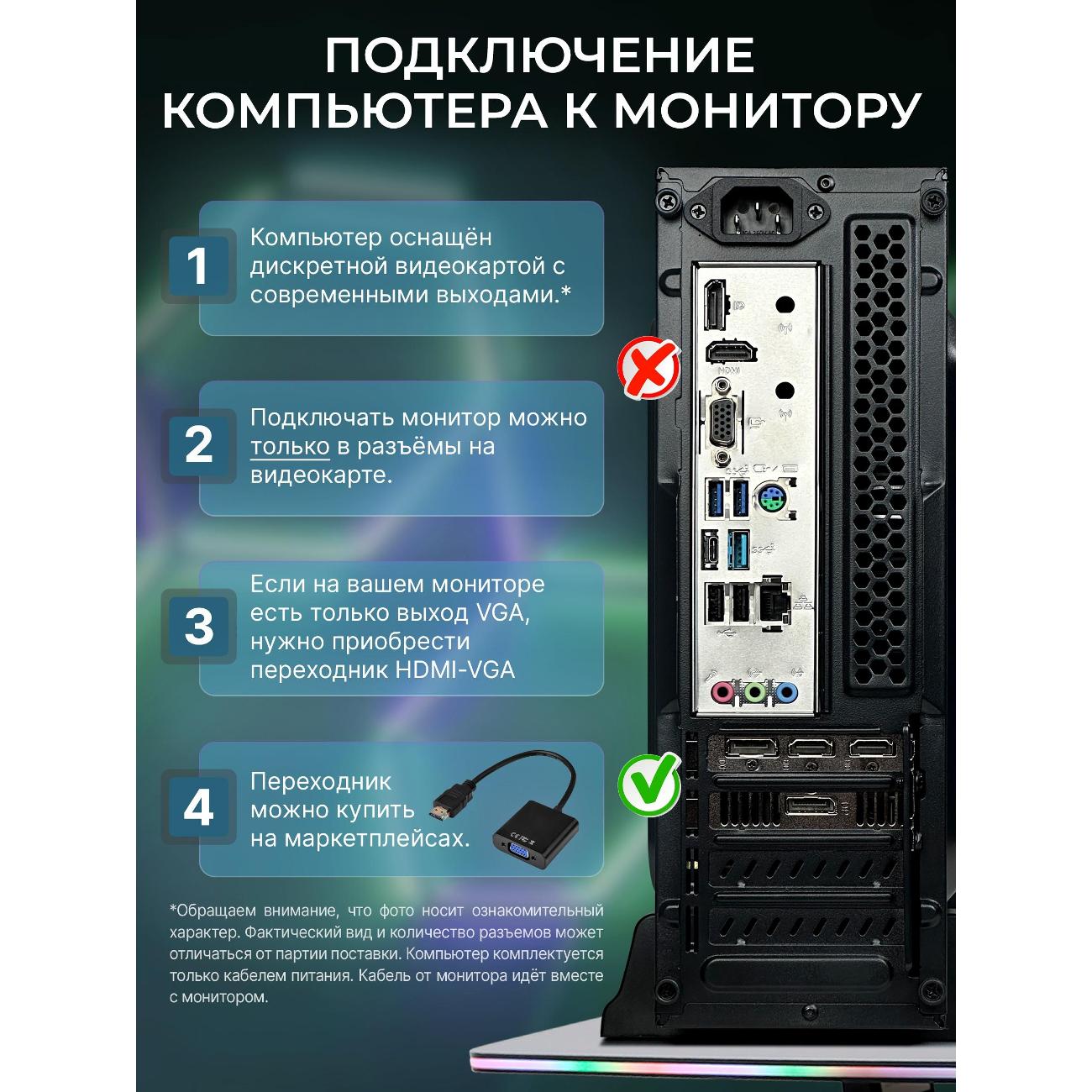 ПОДКЛЮЧЕНИЕ КОМПЬЮТЕРА К МОНИТОРУ

1 Компьютер оснащён дискретной видеокартой с современными выходами.*

2 Подключать монитор можно только в разъёмы на видеокарте.

3 Если на вашем мониторе есть только выход VGA, нужно приобрести переходник HDMI-VGA

4 Переходник можно купить на маркетплейсах.

*Обращаем внимание, что фото носит ознакомительный характер. Фактический вид и количество разъемов может отличаться от партии поставки. Компьютер комплектуется только кабелем питания. Кабель от монитора идёт вместе с монитором.

HDMI