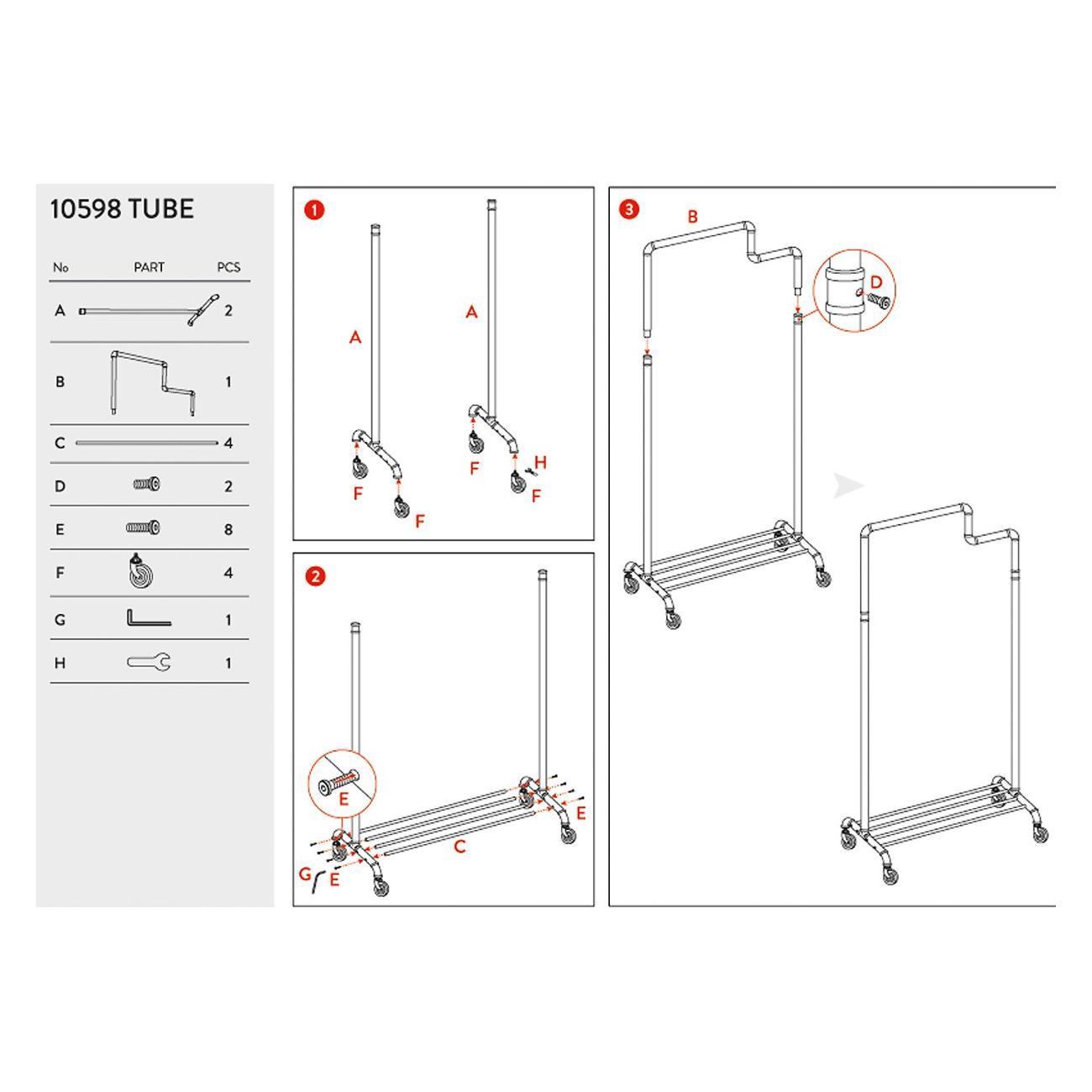 10598 TUBE

| No | PART | PCS |
|---|---|---|
| A | | 2 |
| B | | 1 |
| C | | 4 |
| D | | 2 |
| E | | 8 |
| F | | 4 |
| G | | 1 |
| H | | 1 |

1

A
A
F
F
F
H
F

2

E
E
C
G
E

3

B
D