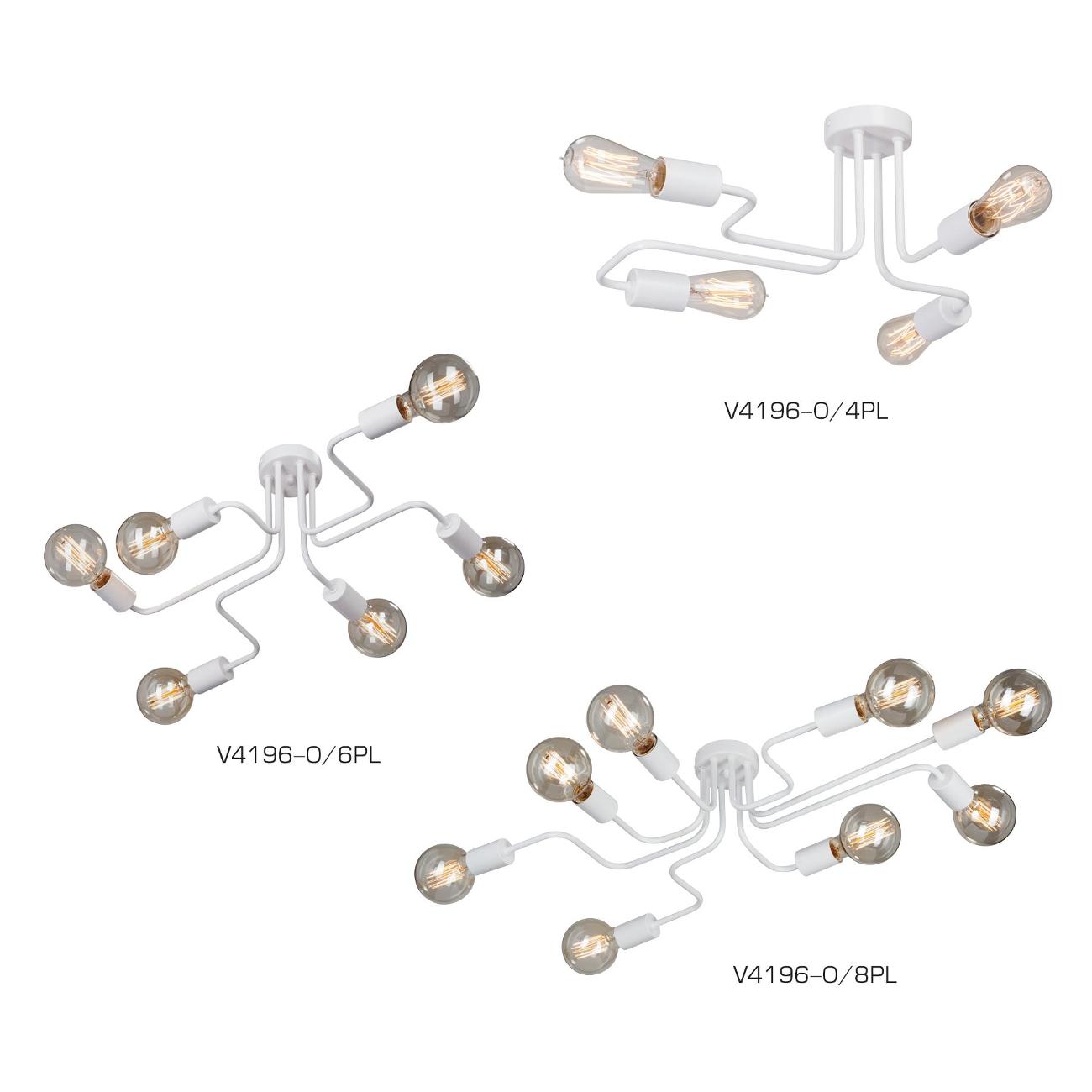 V4196-0/4PL

V4196-0/6PL

V4196-0/8PL