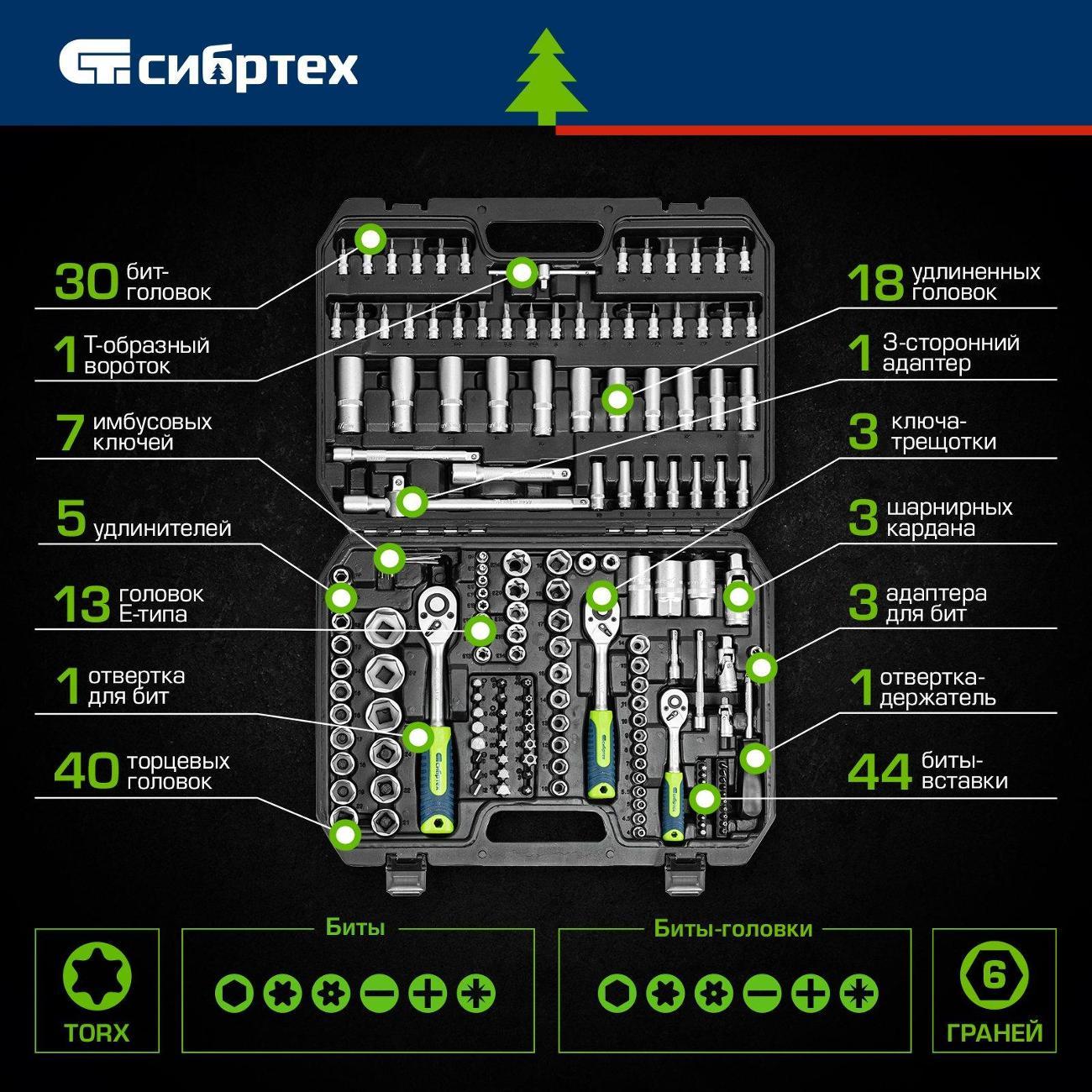 сибртех

30 бит-головок

1 Т-образный вороток

7 имбусовых ключей

5 удлинителей

13 головок Е-типа

1 отвертка для бит

40 торцевых головок

18 удлиненных головок

1 3-сторонний адаптер

3 ключа-трещотки

3 шарнирных кардана

3 адаптера для бит

1 отвертка-держатель

44 биты-вставки

TORX

Биты

Биты-головки

6

ГРАНЕЙ