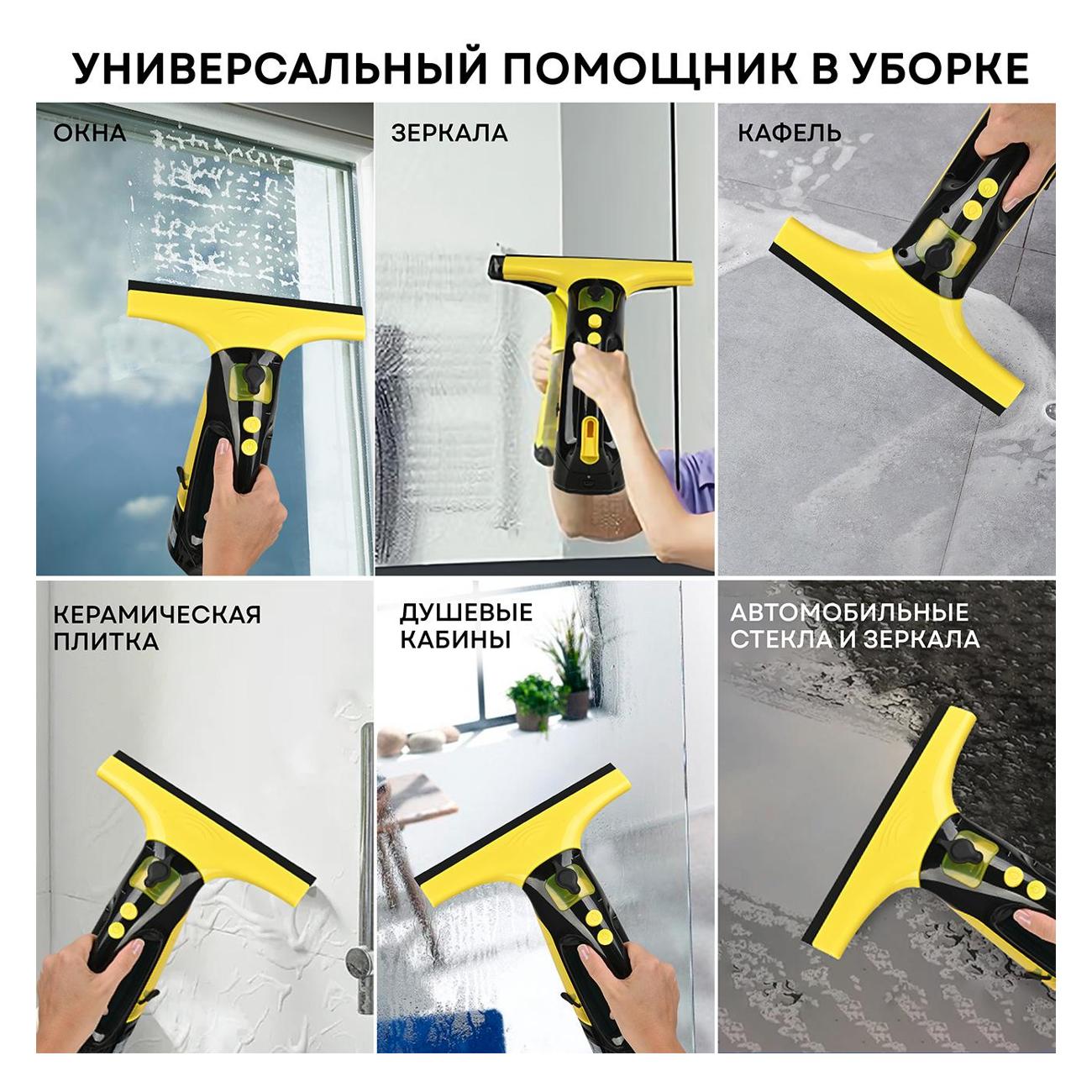 УНИВЕРСАЛЬНЫЙ ПОМОЩНИК В УБОРКЕ

ОКНА

ЗЕРКАЛА

КАФЕЛЬ

КЕРАМИЧЕСКАЯ ПЛИТКА

ДУШЕВЫЕ КАБИНЫ

АВТОМОБИЛЬНЫЕ СТЕКЛА И ЗЕРКАЛА