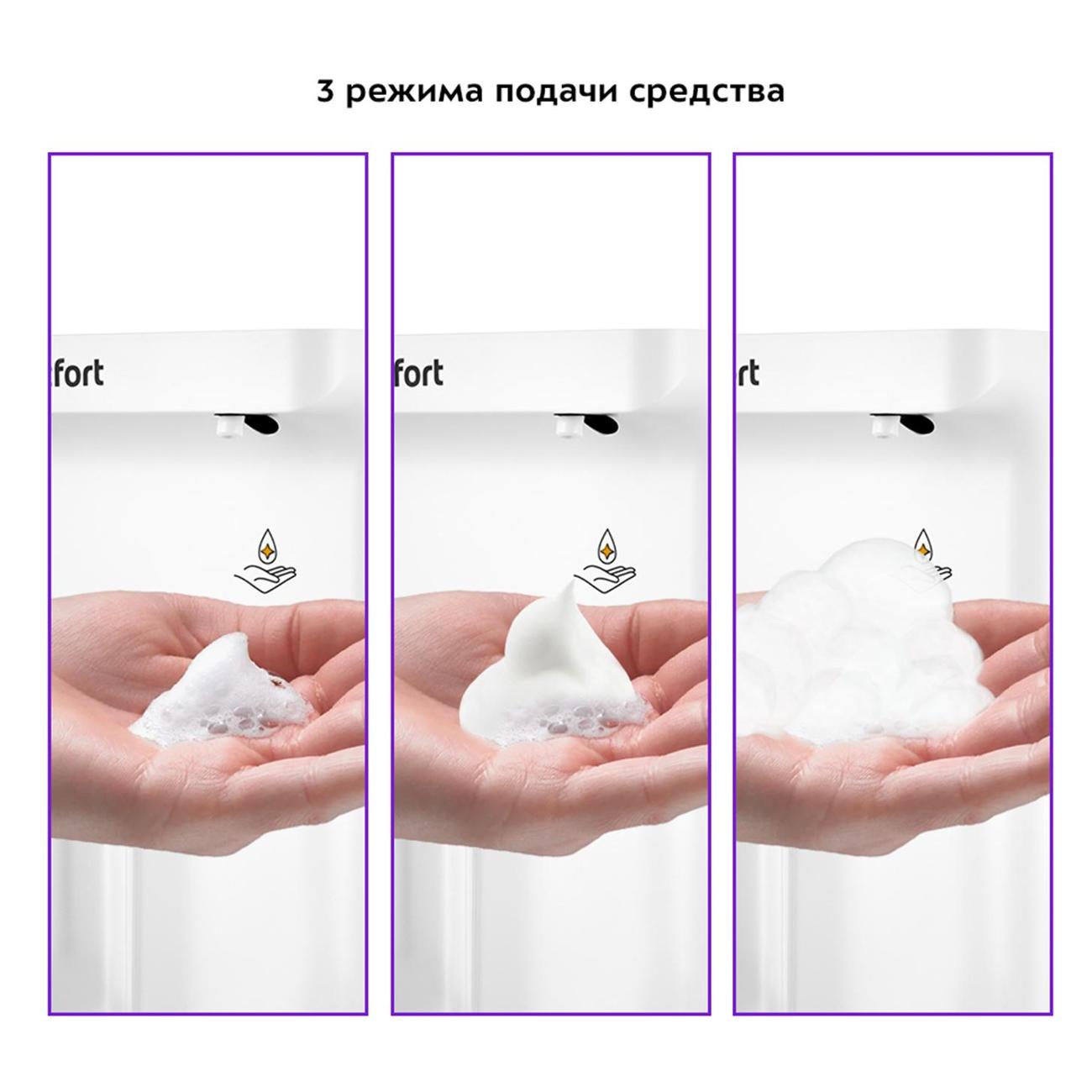 3 режима подачи средства

fort

fort

rt