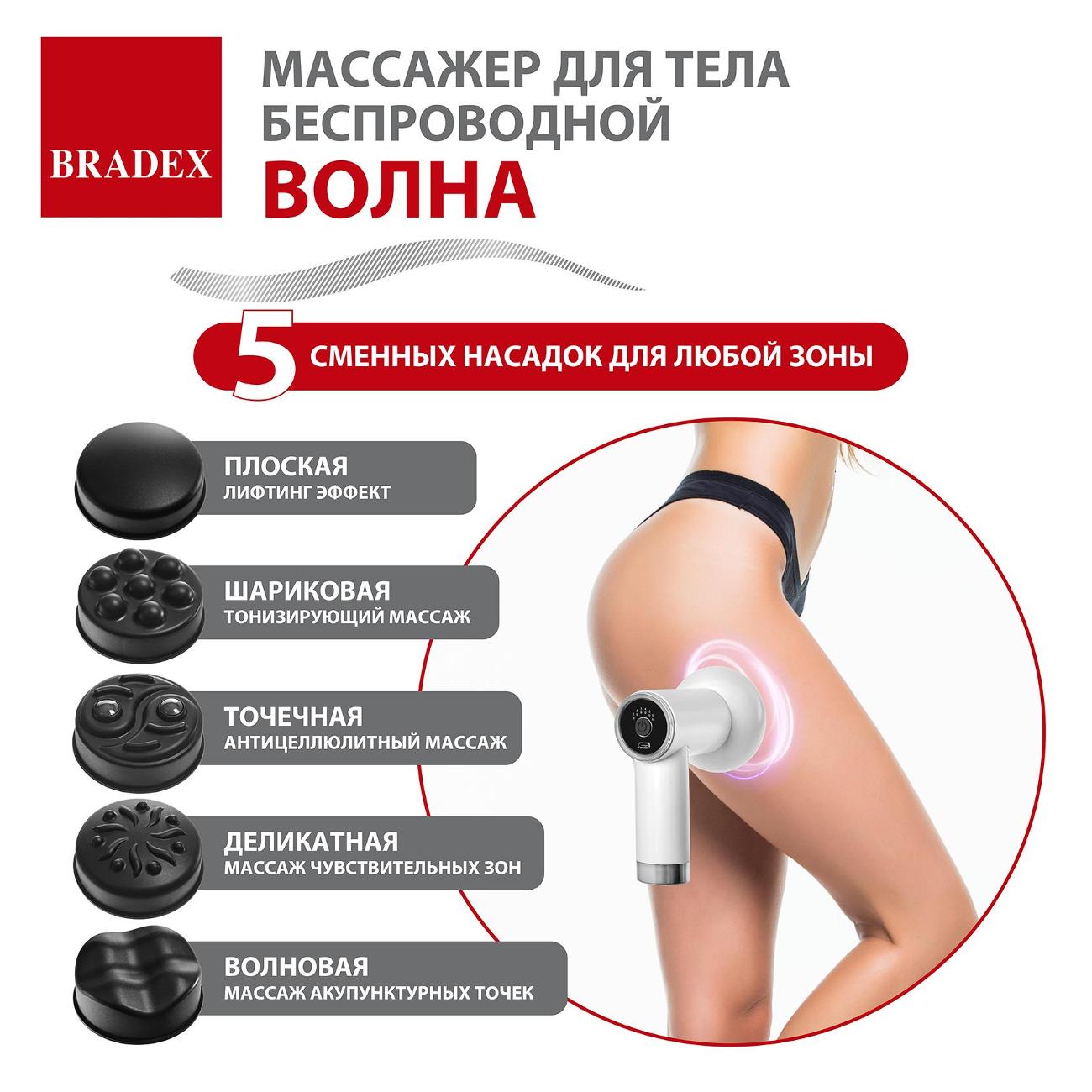 BRADEX

МАССАЖЕР ДЛЯ ТЕЛА БЕСПРОВОДНОЙ
ВОЛНА

5 СМЕННЫХ НАСАДОК ДЛЯ ЛЮБОЙ ЗОНЫ

ПЛОСКАЯ
ЛИФТИНГ ЭФФЕКТ

ШАРИКОВАЯ
ТОНИЗИРУЮЩИЙ МАССАЖ

ТОЧЕЧНАЯ
АНТИЦЕЛЛЮЛИТНЫЙ МАССАЖ

ДЕЛИКАТНАЯ
МАССАЖ ЧУВСТВИТЕЛЬНЫХ ЗОН

ВОЛНОВАЯ
МАССАЖ АКУПУНКТУРНЫХ ТОЧЕК