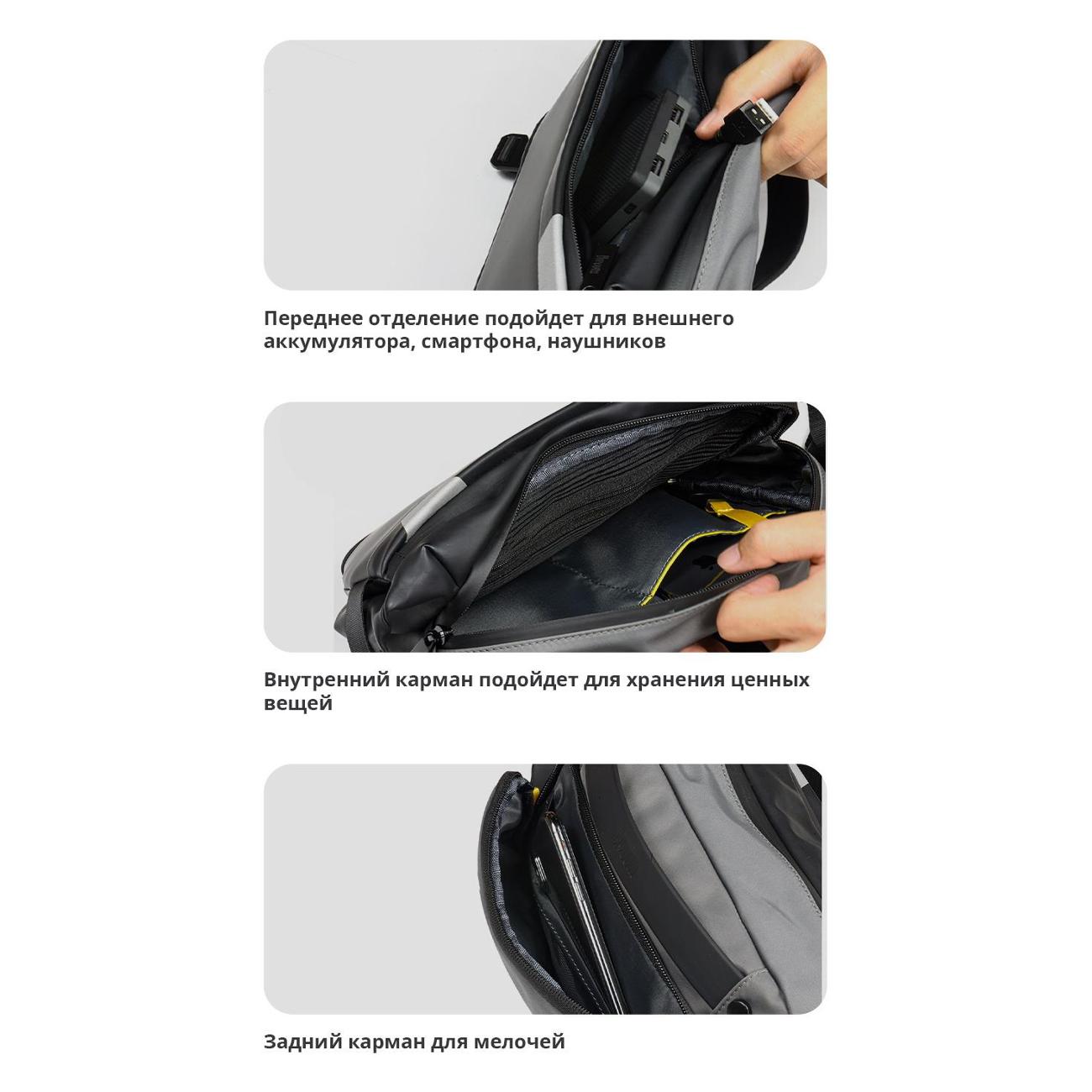 Переднее отделение подойдет для внешнего аккумулятора, смартфона, наушников

Внутренний карман подойдет для хранения ценных вещей

Задний карман для мелочей