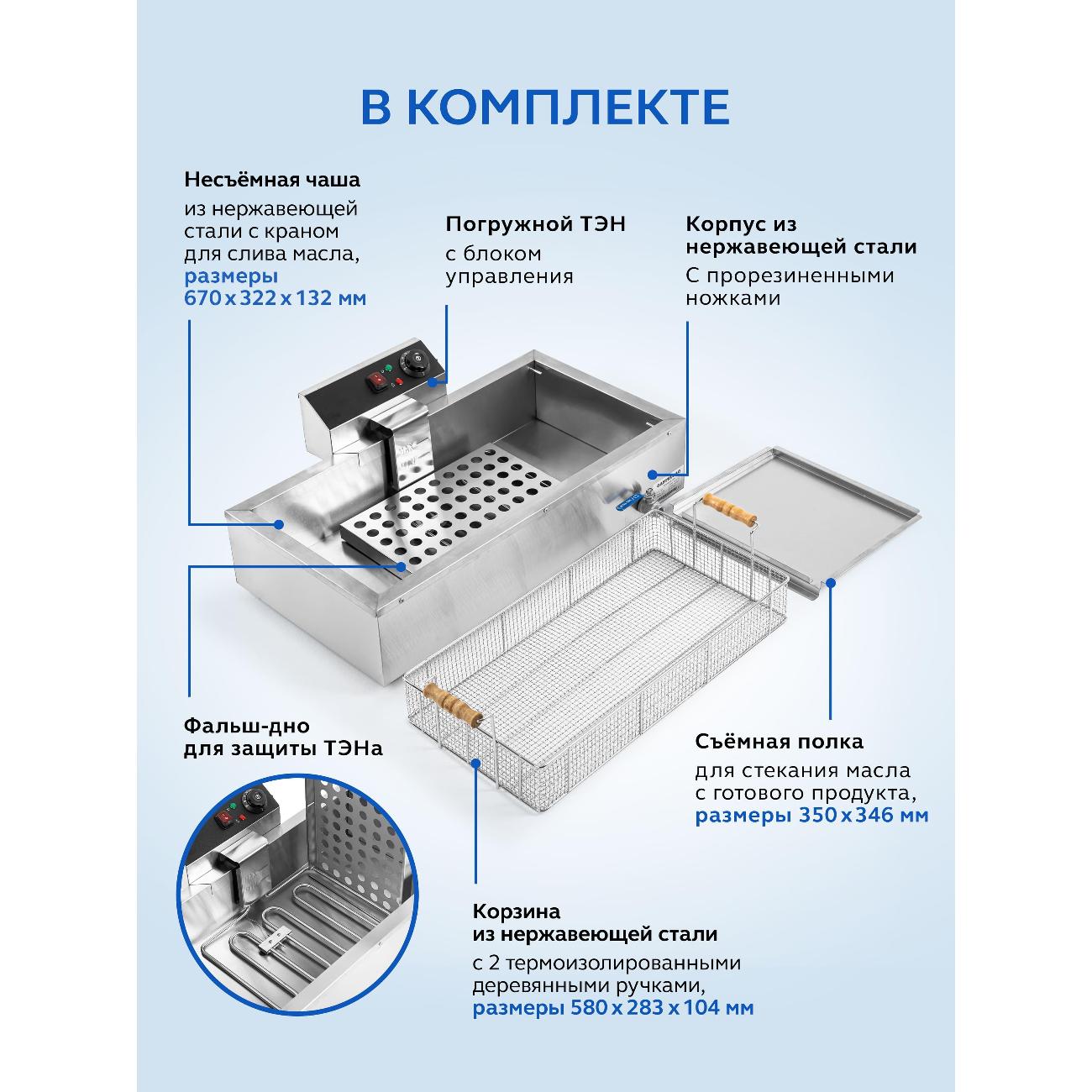 В КОМПЛЕКТЕ

Несъёмная чаша
из нержавеющей стали с краном для слива масла, размеры 670 x 322 x 132 мм

Погружной ТЭН
с блоком управления

Корпус из нержавеющей стали
С прорезиненными ножками

Фальш-дно
для защиты ТЭНа

Съёмная полка
для стекания масла с готового продукта, размеры 350 x 346 мм

Корзина
из нержавеющей стали
с 2 термоизолированными деревянными ручками, размеры 580 x 283 x 104 мм