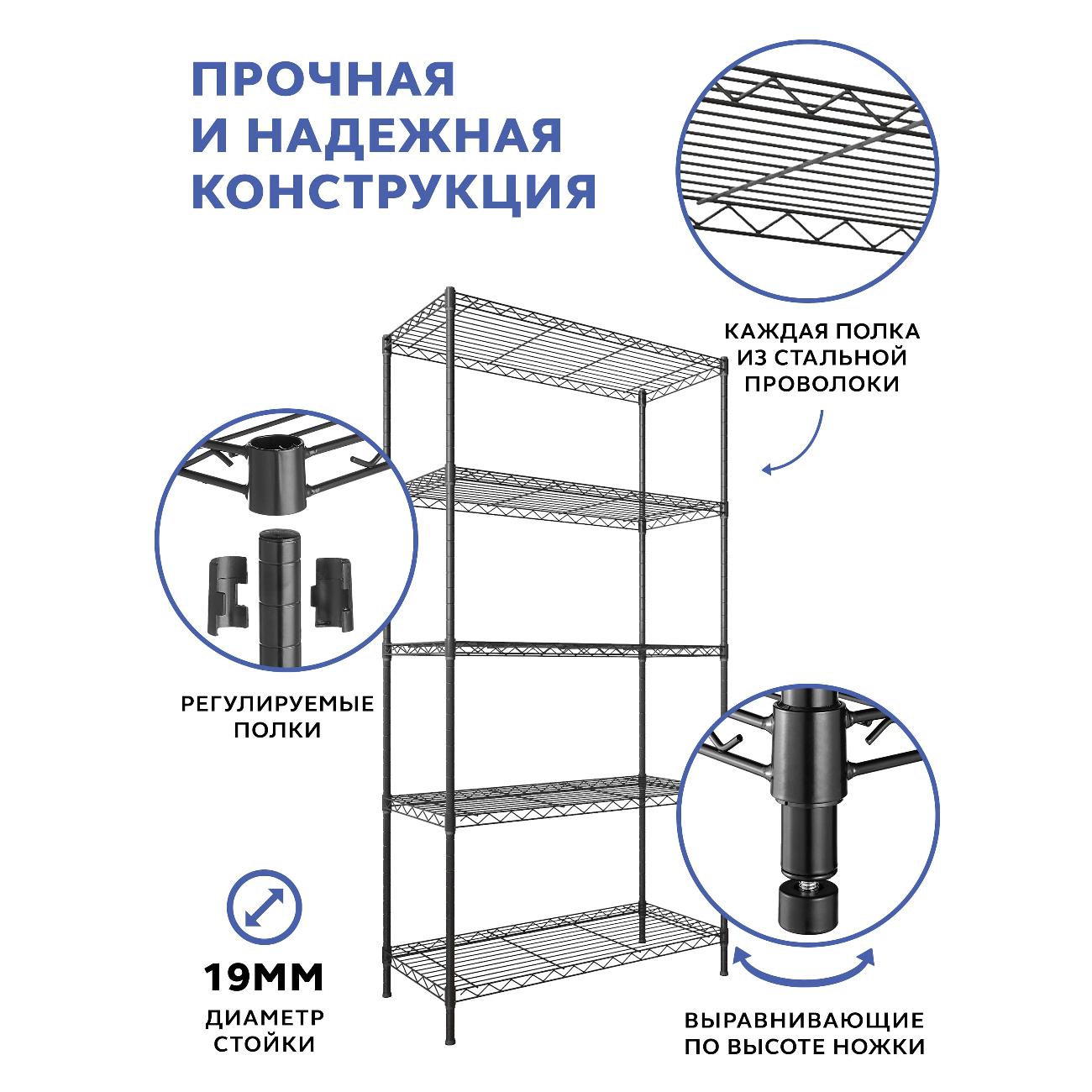 ПРОЧНАЯ
И НАДЕЖНАЯ
КОНСТРУКЦИЯ

КАЖДАЯ ПОЛКА
ИЗ СТАЛЬНОЙ
ПРОВОЛОКИ

РЕГУЛИРУЕМЫЕ
ПОЛКИ

19ММ
ДИАМЕТР
СТОЙКИ

ВЫРАВНИВАЮЩИЕ
ПО ВЫСОТЕ НОЖКИ