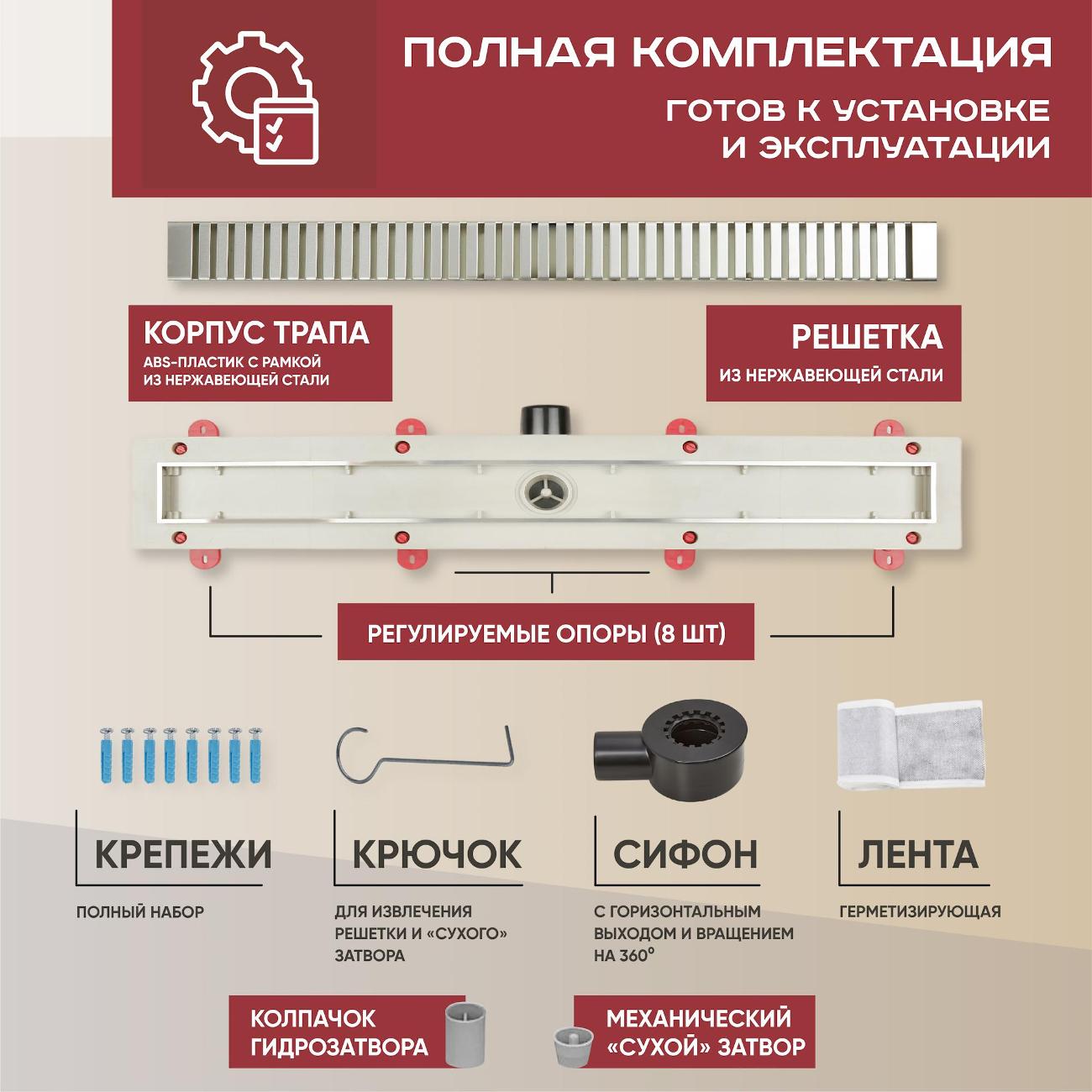 ПОЛНАЯ КОМПЛЕКТАЦИЯ

ГОТОВ К УСТАНОВКЕ И ЭКСПЛУАТАЦИИ

КОРПУС ТРАПА

ABS-ПЛАСТИК С РАМКОЙ ИЗ НЕРЖАВЕЮЩЕЙ СТАЛИ

РЕШЕТКА

ИЗ НЕРЖАВЕЮЩЕЙ СТАЛИ

РЕГУЛИРУЕМЫЕ ОПОРЫ (8 ШТ)

КРЕПЕЖИ

ПОЛНЫЙ НАБОР

КРЮЧОК

ДЛЯ ИЗВЛЕЧЕНИЯ РЕШЕТКИ И «СУХОГО» ЗАТВОРА

СИФОН

С ГОРИЗОНТАЛЬНЫМ ВЫХОДОМ И ВРАЩЕНИЕМ НА 360°

ЛЕНТА

ГЕРМЕТИЗИРУЮЩАЯ

КОЛПАЧОК ГИДРОЗАТВОРА

МЕХАНИЧЕСКИЙ «СУХОЙ» ЗАТВОР