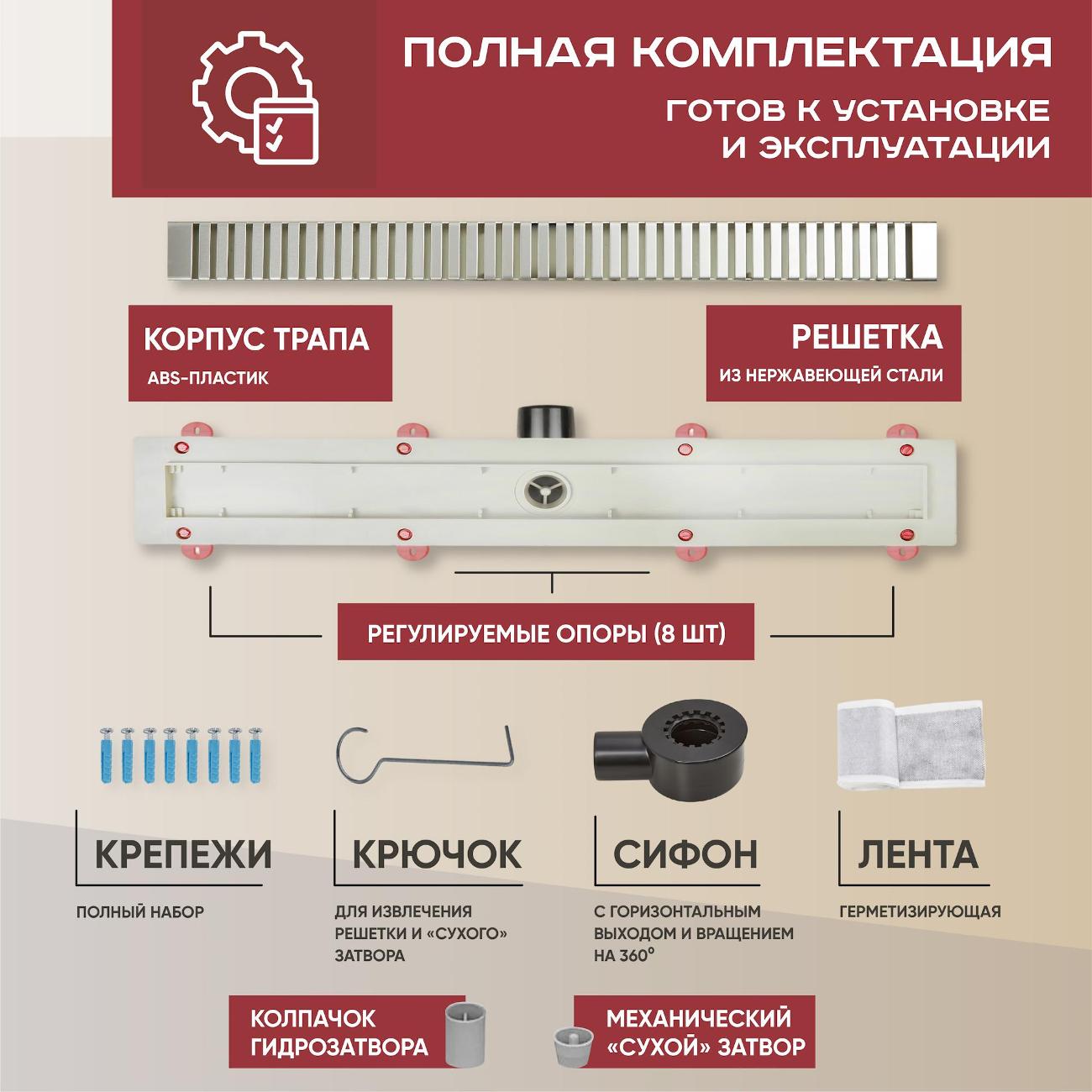 ПОЛНАЯ КОМПЛЕКТАЦИЯ

ГОТОВ К УСТАНОВКЕ И ЭКСПЛУАТАЦИИ

КОРПУС ТРАПА
ABS-ПЛАСТИК

РЕШЕТКА
ИЗ НЕРЖАВЕЮЩЕЙ СТАЛИ

РЕГУЛИРУЕМЫЕ ОПОРЫ (8 ШТ)

КРЕПЕЖИ
ПОЛНЫЙ НАБОР

КРЮЧОК
ДЛЯ ИЗВЛЕЧЕНИЯ РЕШЕТКИ И «СУХОГО» ЗАТВОРА

СИФОН
С ГОРИЗОНТАЛЬНЫМ ВЫХОДОМ И ВРАЩЕНИЕМ НА 360°

ЛЕНТА
ГЕРМЕТИЗИРУЮЩАЯ

КОЛПАЧОК ГИДРОЗАТВОРА

МЕХАНИЧЕСКИЙ «СУХОЙ» ЗАТВОР