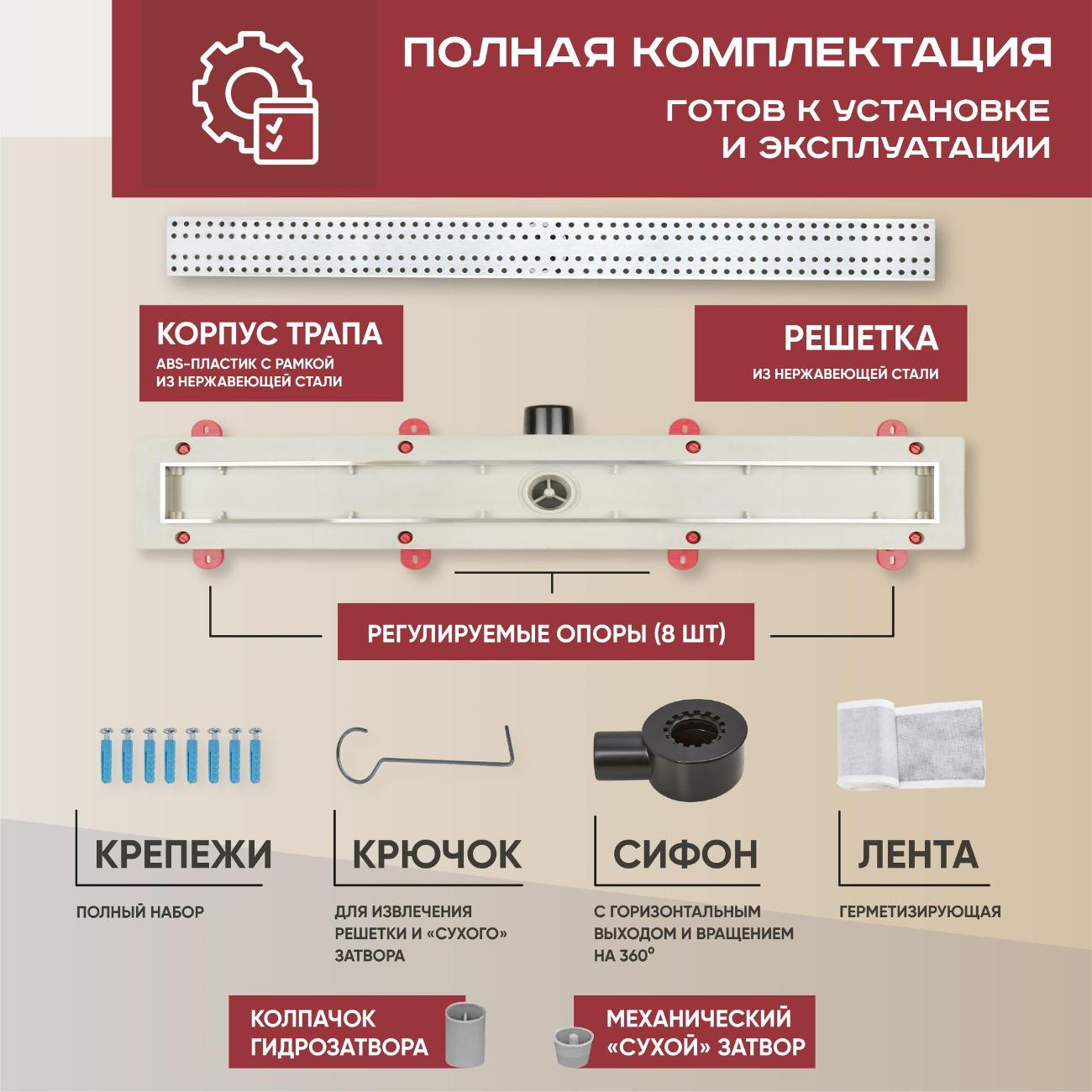 ПОЛНАЯ КОМПЛЕКТАЦИЯ

ГОТОВ К УСТАНОВКЕ И ЭКСПЛУАТАЦИИ

КОРПУС ТРАПА

ABS-ПЛАСТИК С РАМКОЙ ИЗ НЕРЖАВЕЮЩЕЙ СТАЛИ

РЕШЕТКА

ИЗ НЕРЖАВЕЮЩЕЙ СТАЛИ

РЕГУЛИРУЕМЫЕ ОПОРЫ (8 ШТ)

КРЕПЕЖИ

ПОЛНЫЙ НАБОР

КРЮЧОК

ДЛЯ ИЗВЛЕЧЕНИЯ РЕШЕТКИ И «СУХОГО» ЗАТВОРА

СИФОН

С ГОРИЗОНТАЛЬНЫМ ВЫХОДОМ И ВРАЩЕНИЕМ НА 360°

ЛЕНТА

ГЕРМЕТИЗИРУЮЩАЯ

КОЛПАЧОК ГИДРОЗАТВОРА

МЕХАНИЧЕСКИЙ «СУХОЙ» ЗАТВОР